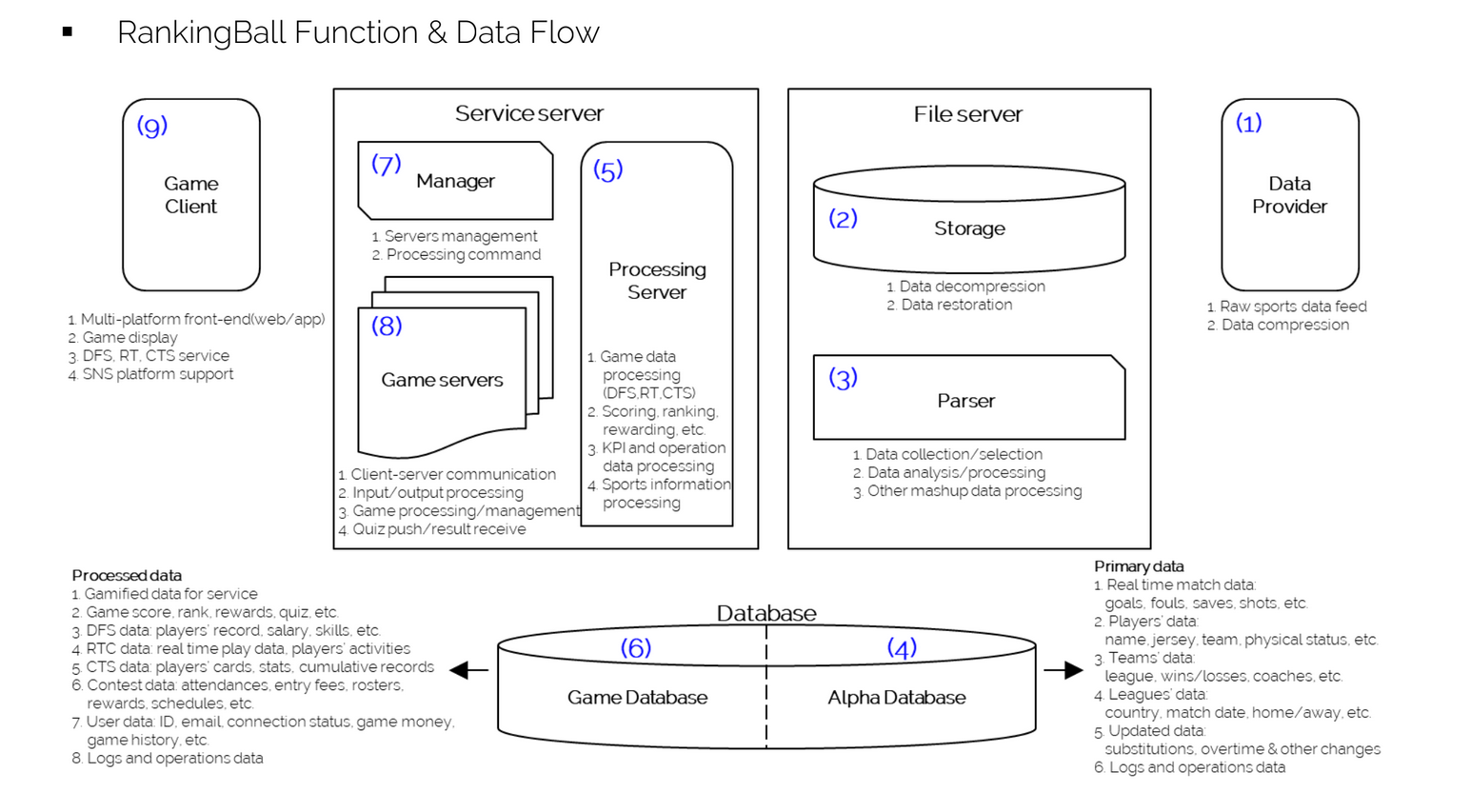 ▪ RankingBall Function & Data Flow

(9)
Game Client

1. Multi-platform front-end(web/app)
2. Game display
3. DFS, RT, CTS service
4. SNS platform support

Service server

(7) Manager

1. Servers management
2. Processing command

(8)
Game servers

1. Client-server communication
2. Input/output processing
3. Game processing/management
4. Quiz push/result receive

(5)
Processing Server

1. Game data processing (DFS,RT,CTS)
2. Scoring, ranking, rewarding, etc.
3. KPI and operation data processing
4. Sports information processing

File server

(2) Storage

1. Data decompression
2. Data restoration

(3) Parser

1. Data collection/selection
2. Data analysis/processing
3. Other mashup data processing

(1)
Data Provider

1. Raw sports data feed
2. Data compression

Processed data
1. Gamified data for service
2. Game score, rank, rewards, quiz, etc.
3. DFS data: players' record, salary, skills, etc.
4. RTC data: real time play data, players' activities
5. CTS data: players' cards, stats, cumulative records
6. Contest data: attendances, entry fees, rosters, rewards, schedules, etc.
7. User data: ID, email, connection status, game money, game history, etc.
8. Logs and operations data

Database
(6) Game Database
(4) Alpha Database

Primary data
1. Real time match data: goals, fouls, saves, shots, etc.
2. Players' data: name, jersey, team, physical status, etc.
3. Teams' data: league, wins/losses, coaches, etc.
4. Leagues' data: country, match date, home/away, etc.
5. Updated data: substitutions, overtime & other changes
6. Logs and operations data