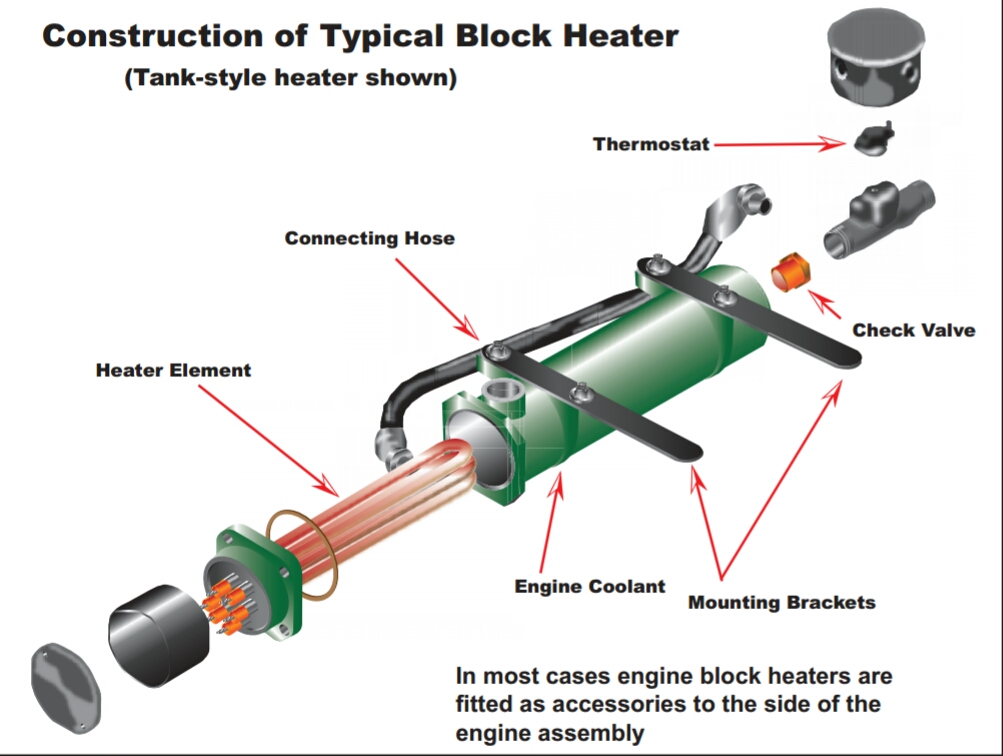 Construction of Typical Block Heater
(Tank-style heater shown)

Thermostat

Connecting Hose

Check Valve

Heater Element

Engine Coolant

Mounting Brackets

In most cases engine block heaters are fitted as accessories to the side of the engine assembly