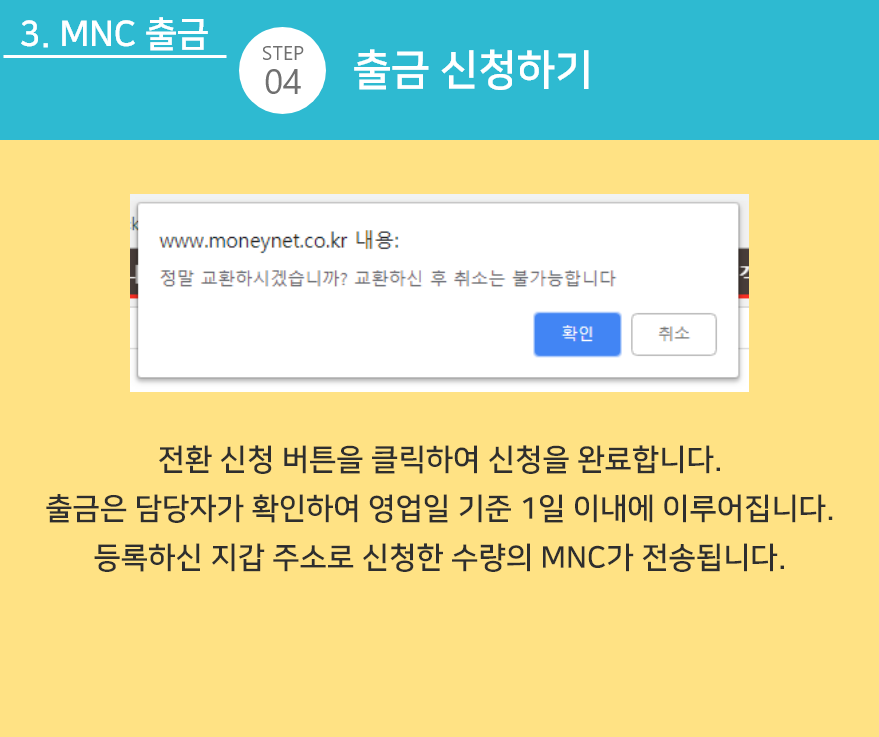 3. MNC 출금

STEP 04

출금 신청하기

www.moneynet.co.kr 내용:

정말 교환하시겠습니까? 교환하신 후 취소는 불가능합니다

확인

취소

전환 신청 버튼을 클릭하여 신청을 완료합니다.
출금은 담당자가 확인하여 영업일 기준 1일 이내에 이루어집니다.
등록하신 지갑 주소로 신청한 수량의 MNC가 전송됩니다.