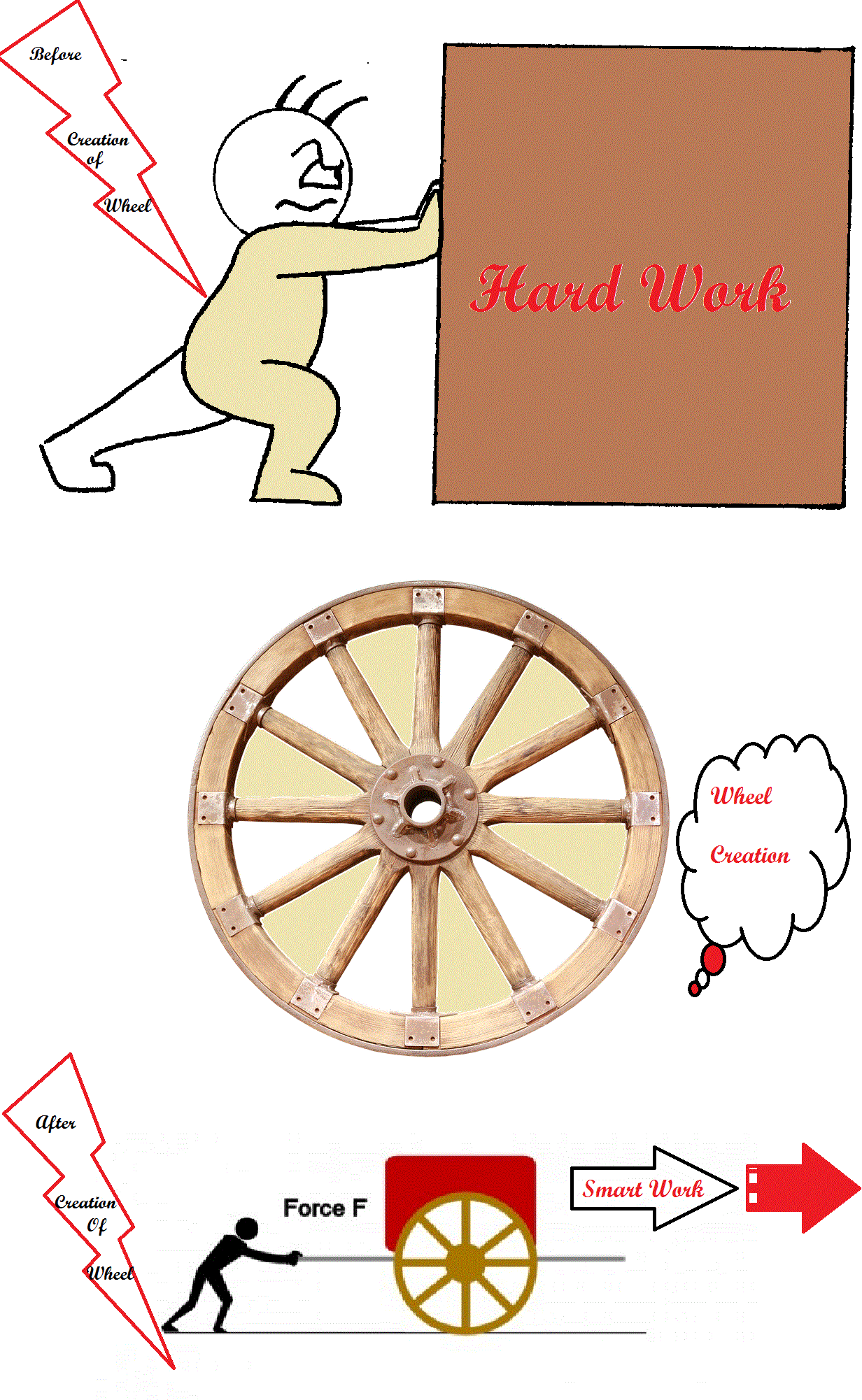 Before

Creation of

Wheel

Hard Work

Wheel

Creation

After

Creation Of

Wheel

Force F

Smart Work