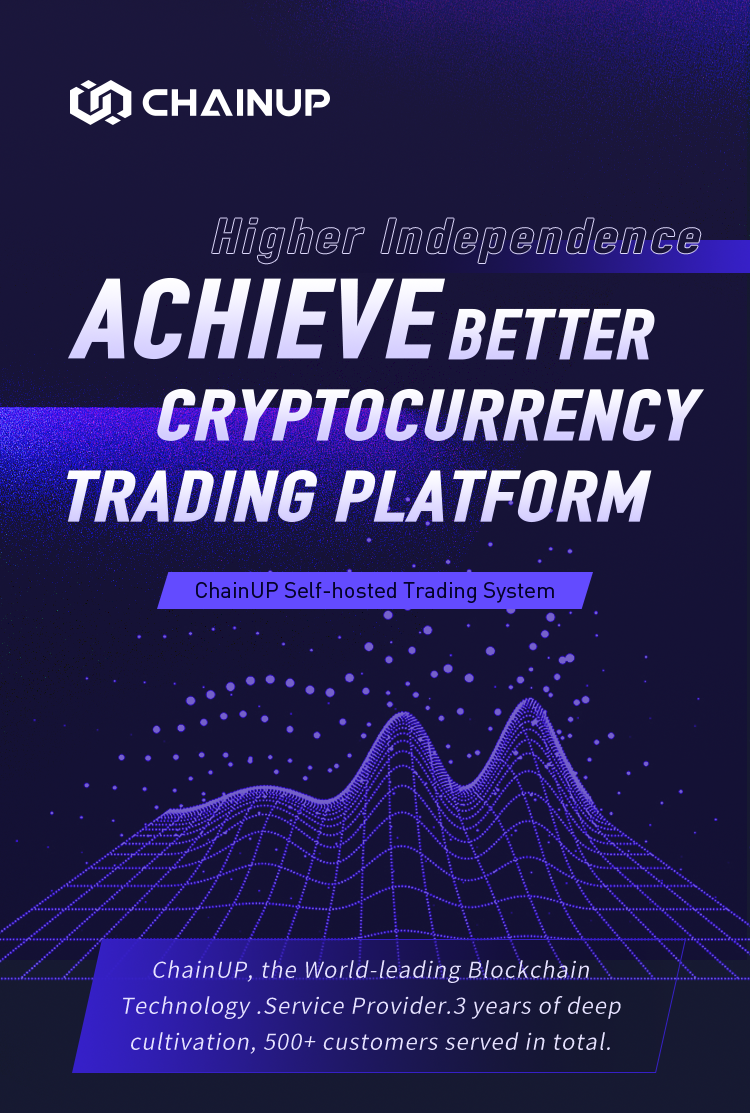 CHAINUP

Higher Independence

ACHIEVE BETTER CRYPTOCURRENCY TRADING PLATFORM

ChainUP Self-hosted Trading System

ChainUP, the World-leading Blockchain Technology .Service Provider.3 years of deep cultivation, 500+ customers served in total.