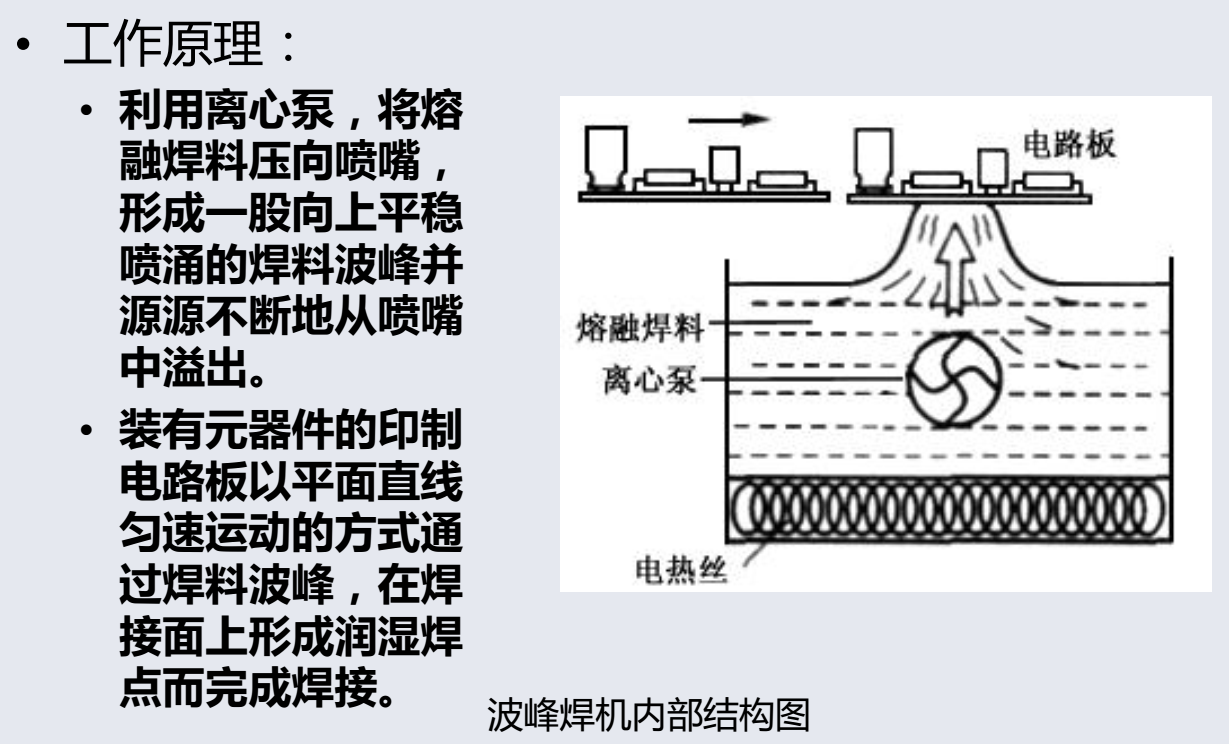 • 工作原理：

• 利用离心泵，将熔融焊料压向喷嘴，形成一股向上平稳喷涌的焊料波峰并源源不断地从喷嘴中溢出。

• 装有元器件的印制电路板以平面直线匀速运动的方式通过焊料波峰，在焊接面上形成润湿焊点而完成焊接。

电路板
熔融焊料
离心泵
电热丝

波峰焊机内部结构图