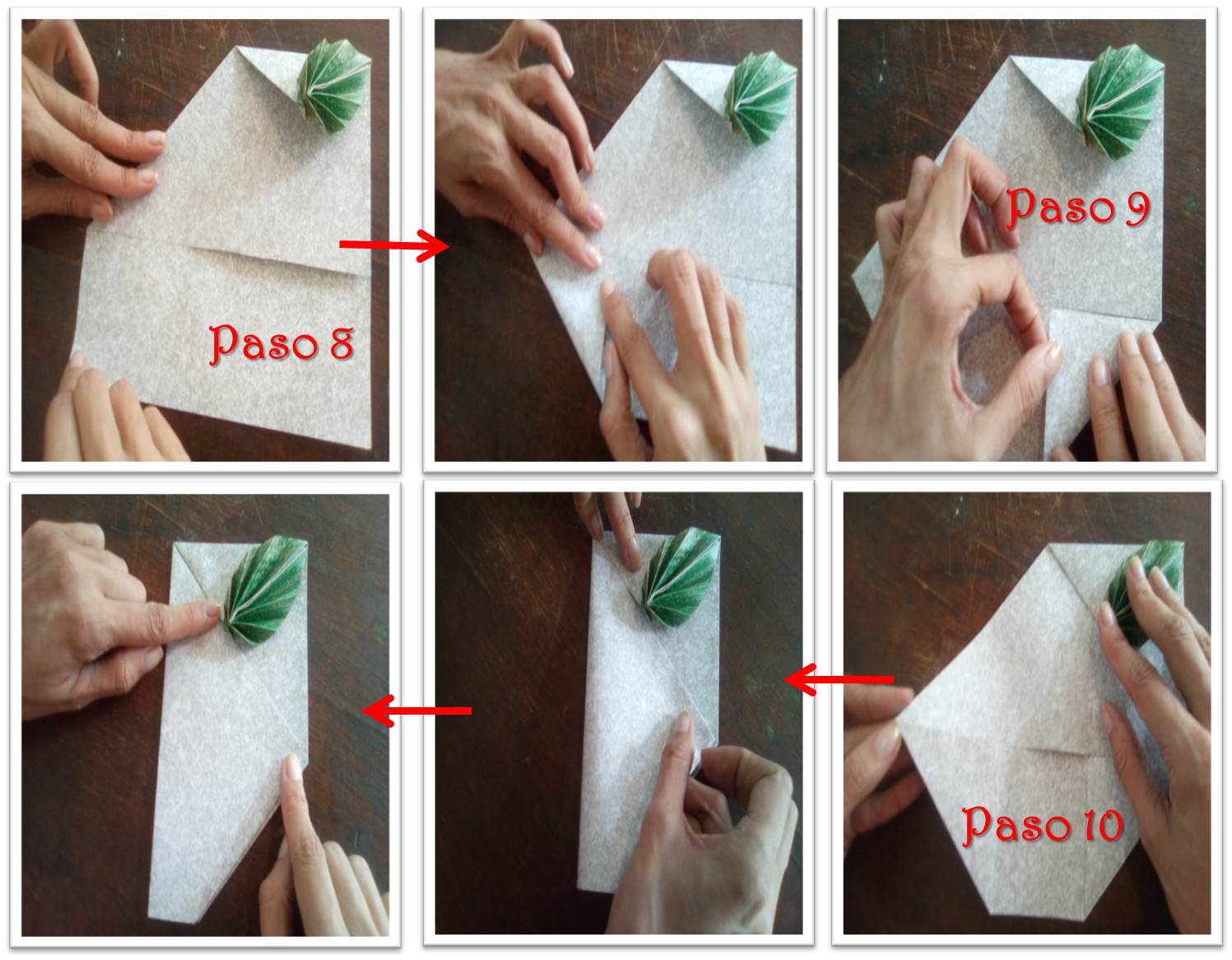 Paso 8

Paso 9

Paso 10