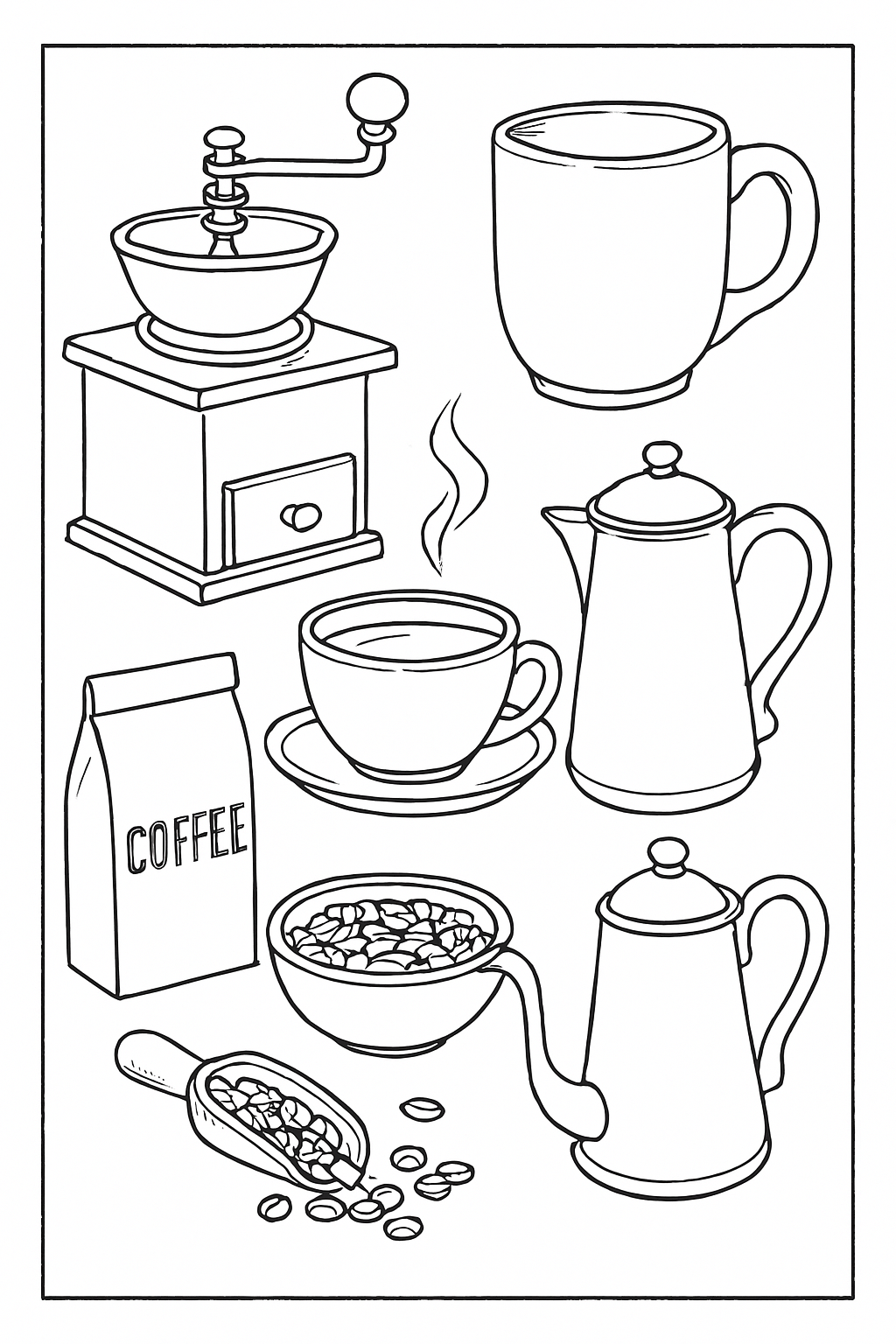 COFFEE