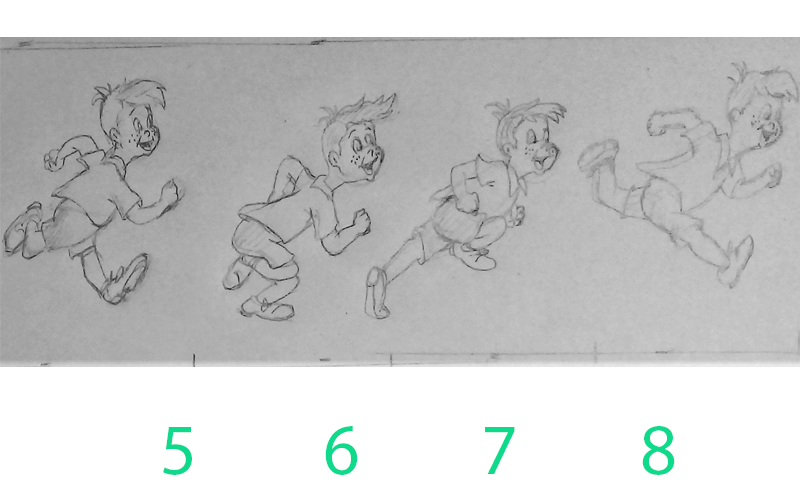 5 6 7 8