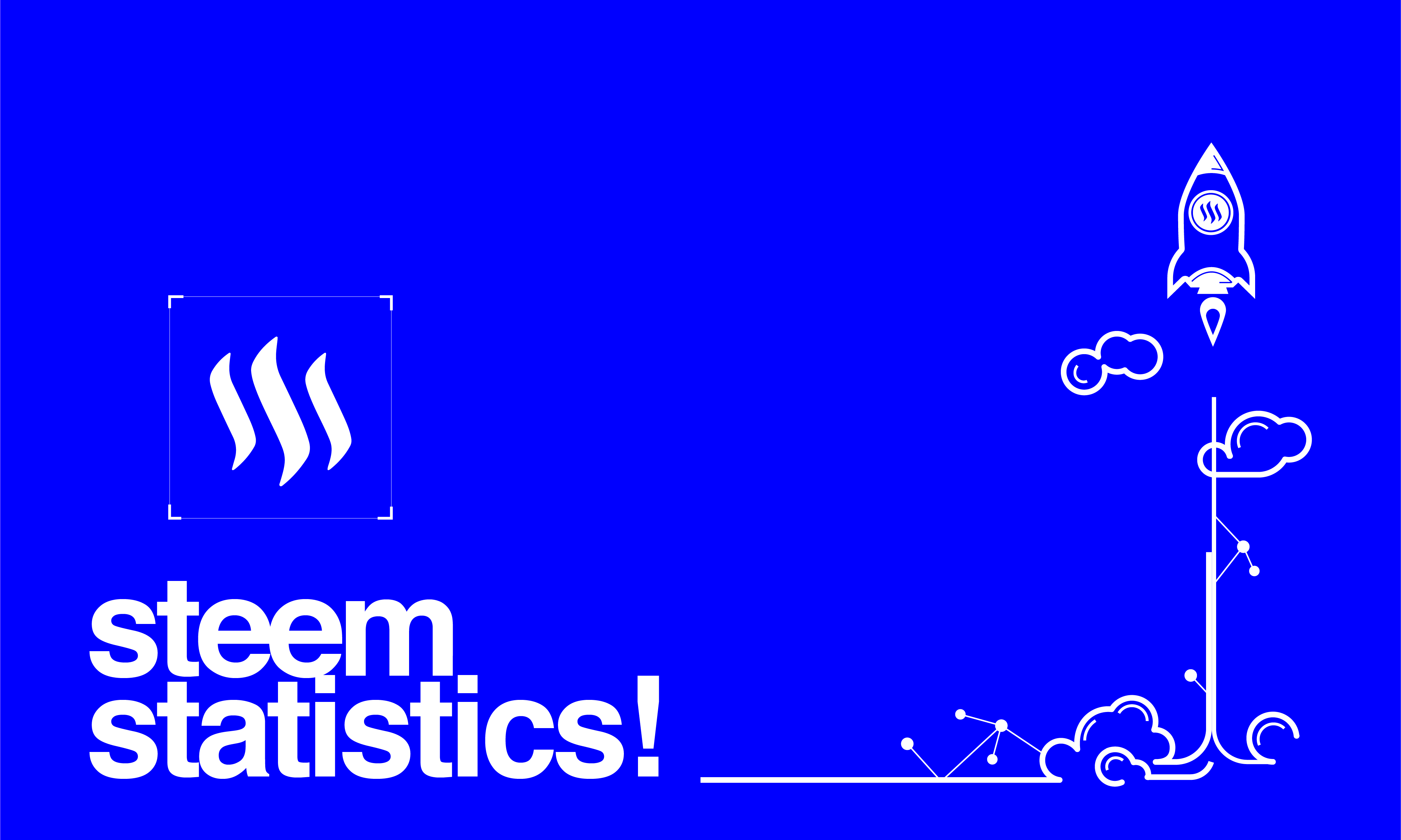 steem statistics!