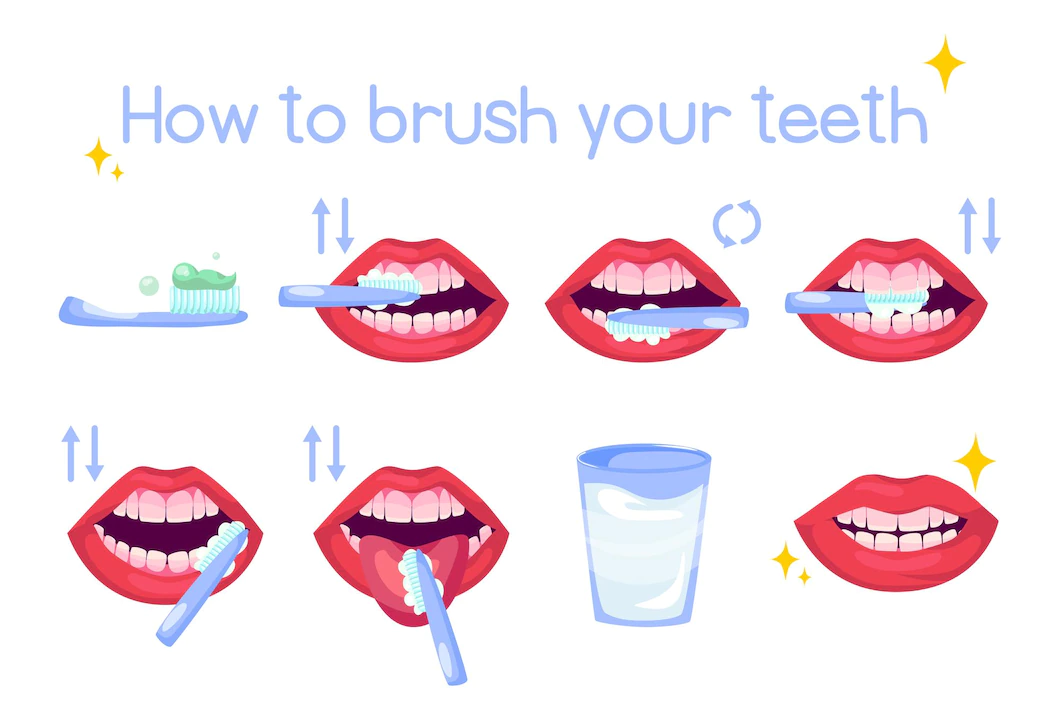 How to brush your teeth