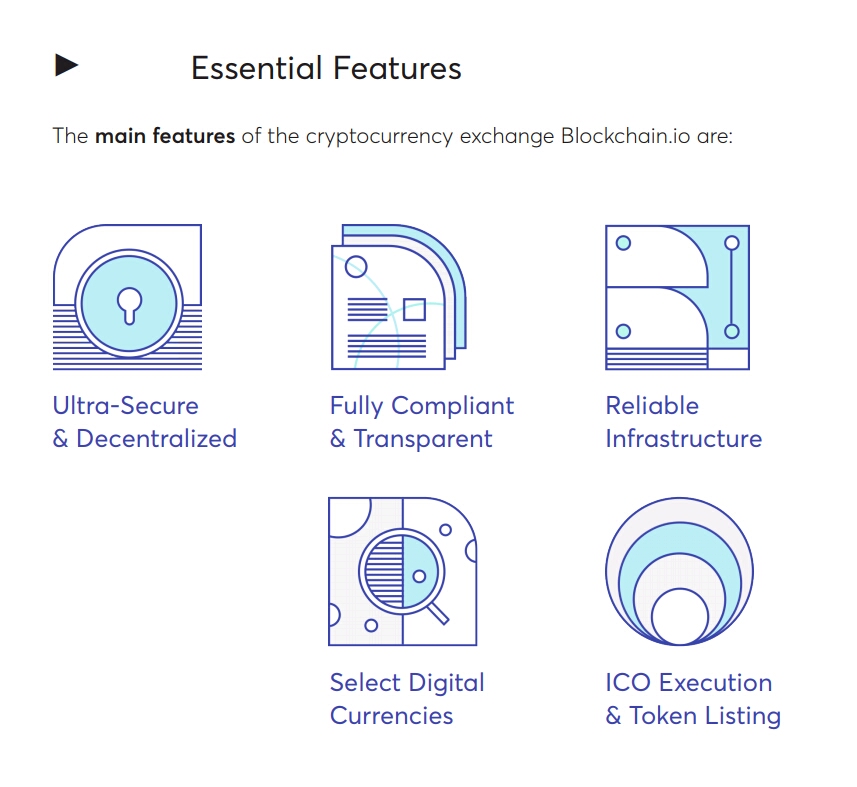 Essential Features

The main features of the cryptocurrency exchange Blockchain.io are:

Ultra-Secure
& Decentralized

Fully Compliant
& Transparent

Reliable
Infrastructure

Select Digital
Currencies

ICO Execution
& Token Listing