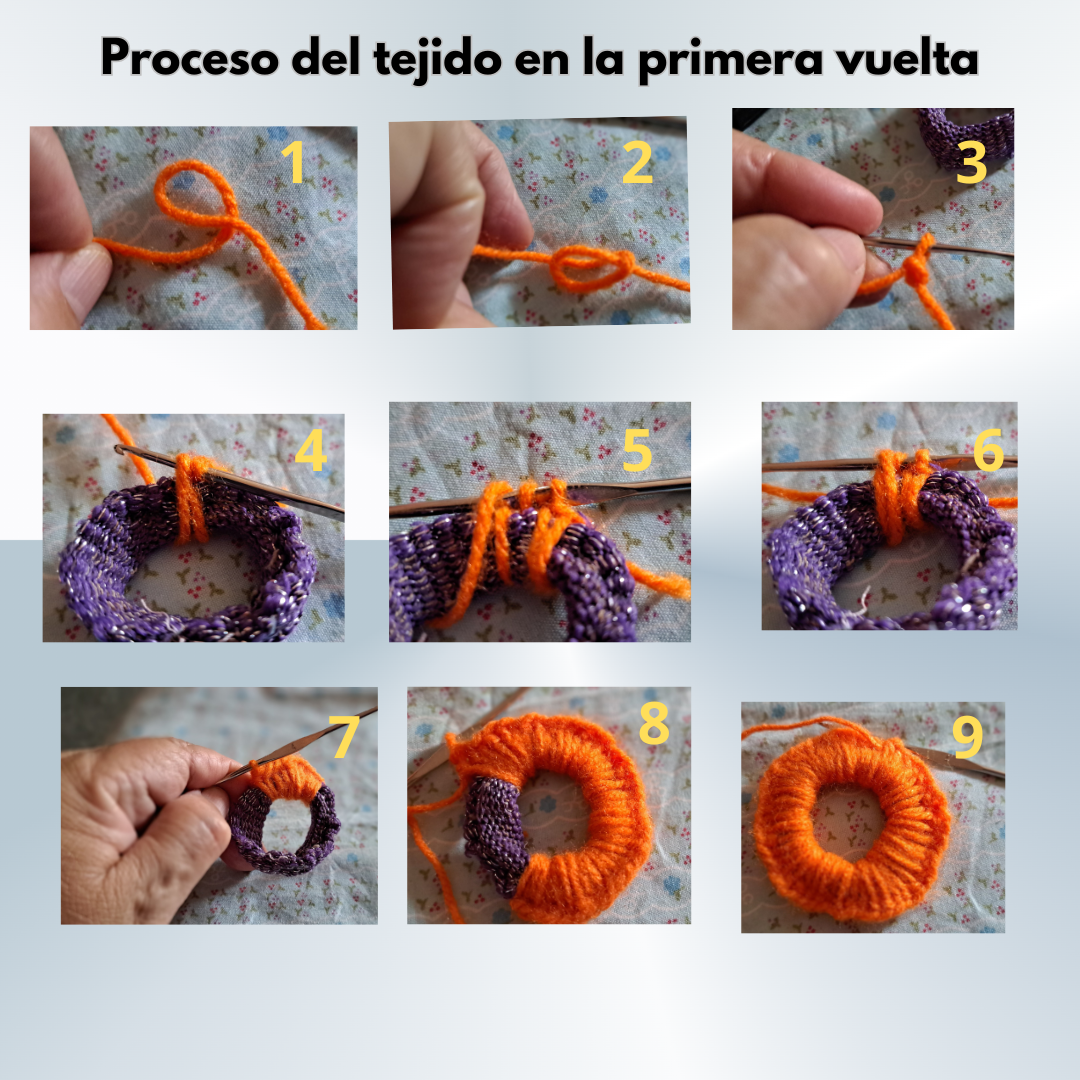 Proceso del tejido en la primera vuelta

1

2

3

4

5

6

7

8

9