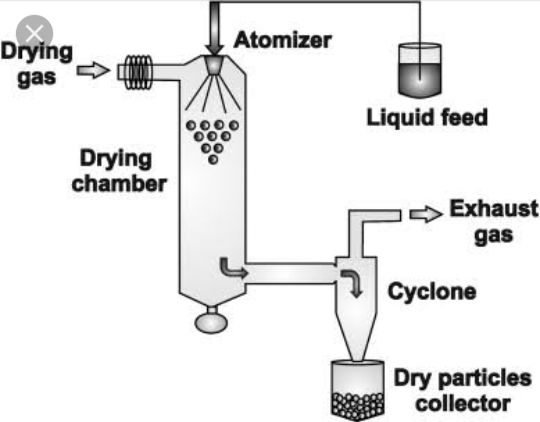 Drying gas

Atomizer

Liquid feed

Drying chamber

Exhaust gas

Cyclone

Dry particles collector