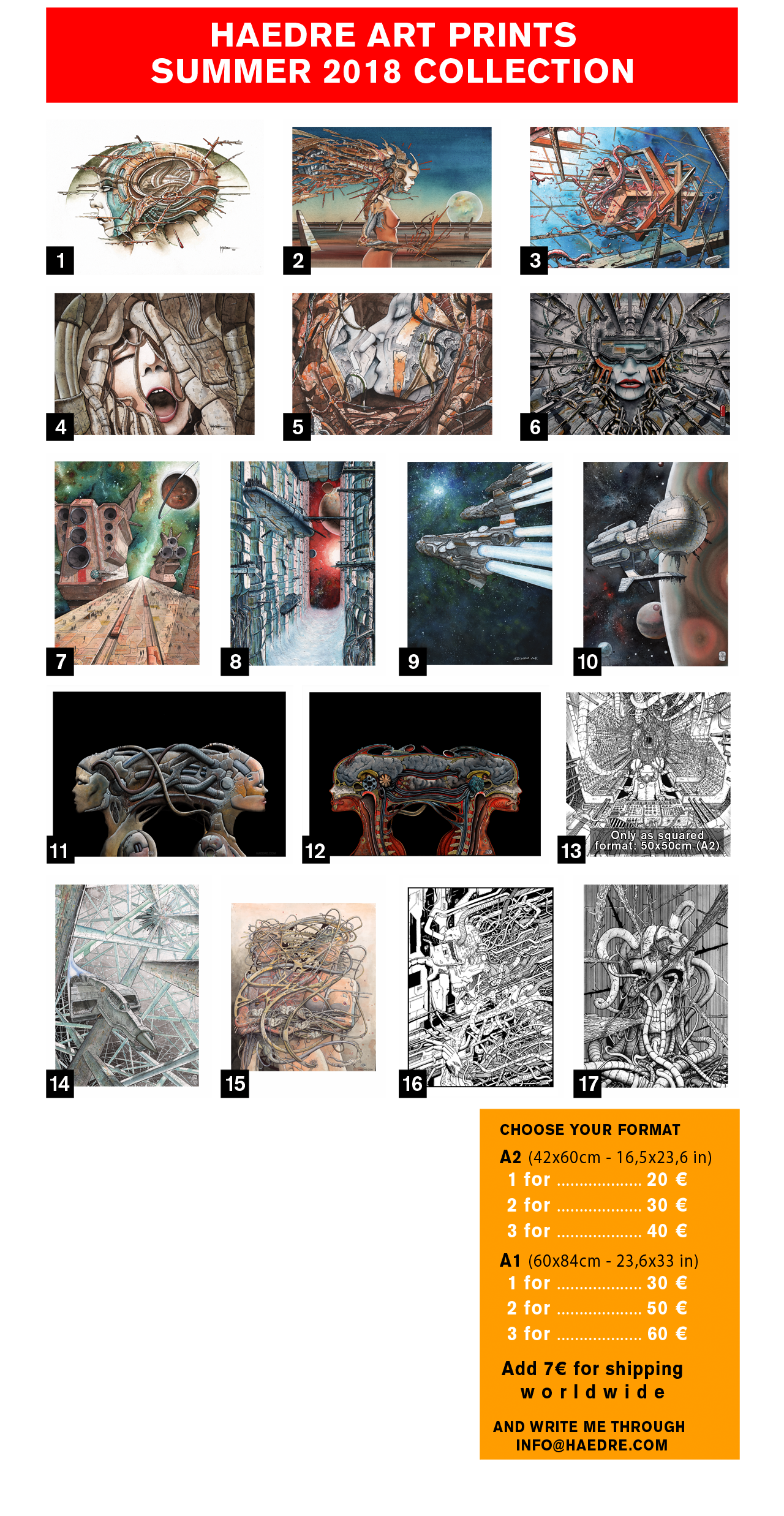 HAEDRE ART PRINTS
SUMMER 2018 COLLECTION

1

2

3

4

5

6

7

8

9

10

11

12

13

Only as squared format: 50x50cm (A2)

14

15

16

17

CHOOSE YOUR FORMAT

A2 (42x60cm - 16,5x23,6 in)
1 for .................. 20 €
2 for .................. 30 €
3 for .................. 40 €

A1 (60x84cm - 23,6x33 in)
1 for .................. 30 €
2 for .................. 50 €
3 for .................. 60 €

Add 7€ for shipping worldwide

AND WRITE ME THROUGH INFO@HAEDRE.COM