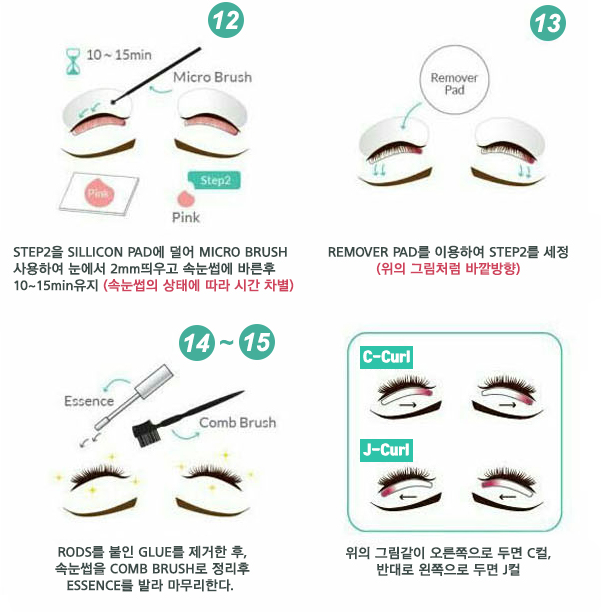 12

10 ~ 15min

Micro Brush

Pink

Step2

Pink

STEP2을 SILLICON PAD에 덜어 MICRO BRUSH 사용하여 눈에서 2mm띄우고 속눈썹에 바른후 10~15min유지 (속눈썹의 상태에 따라 시간 차별)

13

Remover Pad

REMOVER PAD를 이용하여 STEP2를 세정
(위의 그림처럼 바깥방향)

14 ~ 15

Essence

Comb Brush

RODS를 붙인 GLUE를 제거한 후, 속눈썹을 COMB BRUSH로 정리후 ESSENCE를 발라 마무리한다.

C-Curl

J-Curl

위의 그림같이 오른쪽으로 두면 C컬, 반대로 왼쪽으로 두면 J컬