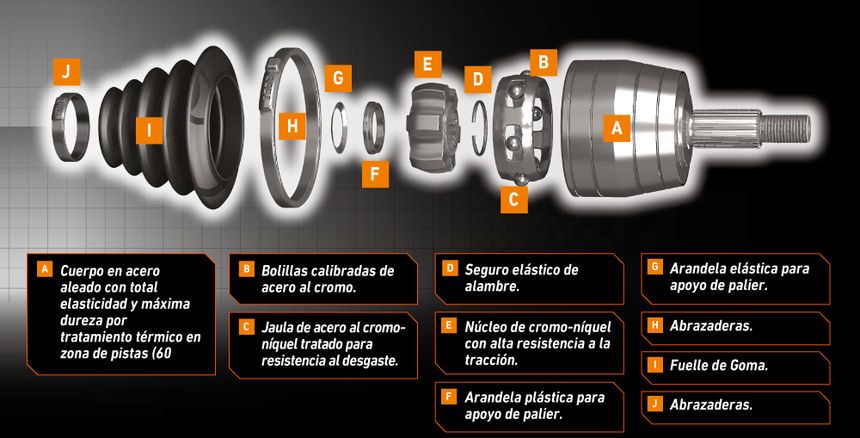 J

I

H

G

F

E

D

B

C

A

A Cuerpo en acero aleado con total elasticidad y máxima dureza por tratamiento térmico en zona de pistas (60

B Bolillas calibradas de acero al cromo.

C Jaula de acero al cromo-níquel tratado para resistencia al desgaste.

D Seguro elástico de alambre.

E Núcleo de cromo-níquel con alta resistencia a la tracción.

F Arandela plástica para apoyo de palier.

G Arandela elástica para apoyo de palier.

H Abrazaderas.

I Fuelle de Goma.

J Abrazaderas.