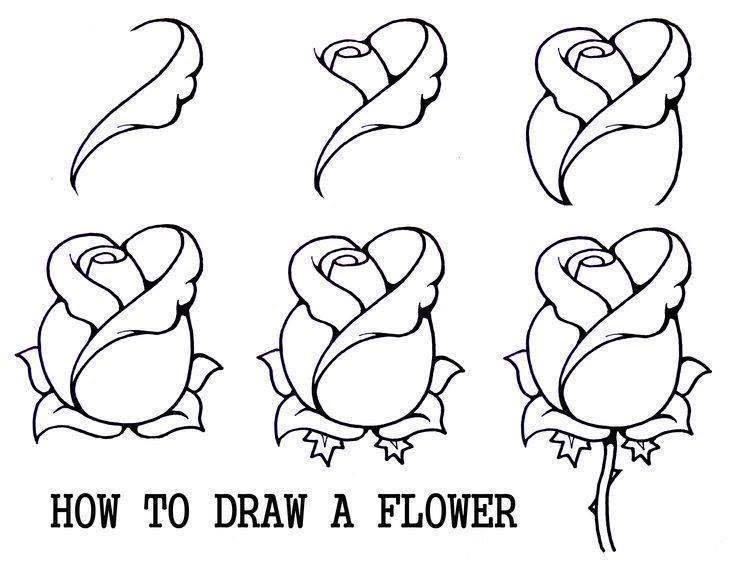 HOW TO DRAW A FLOWER