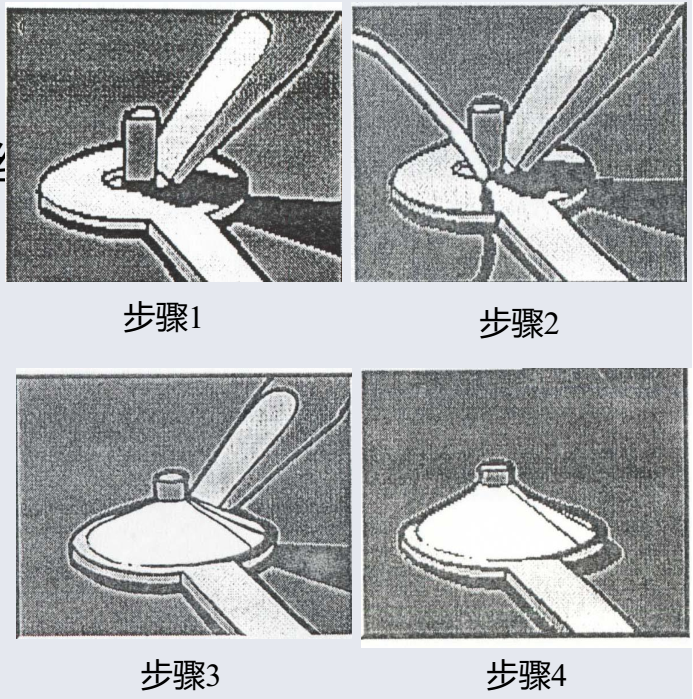 步骤1

步骤2

步骤3

步骤4