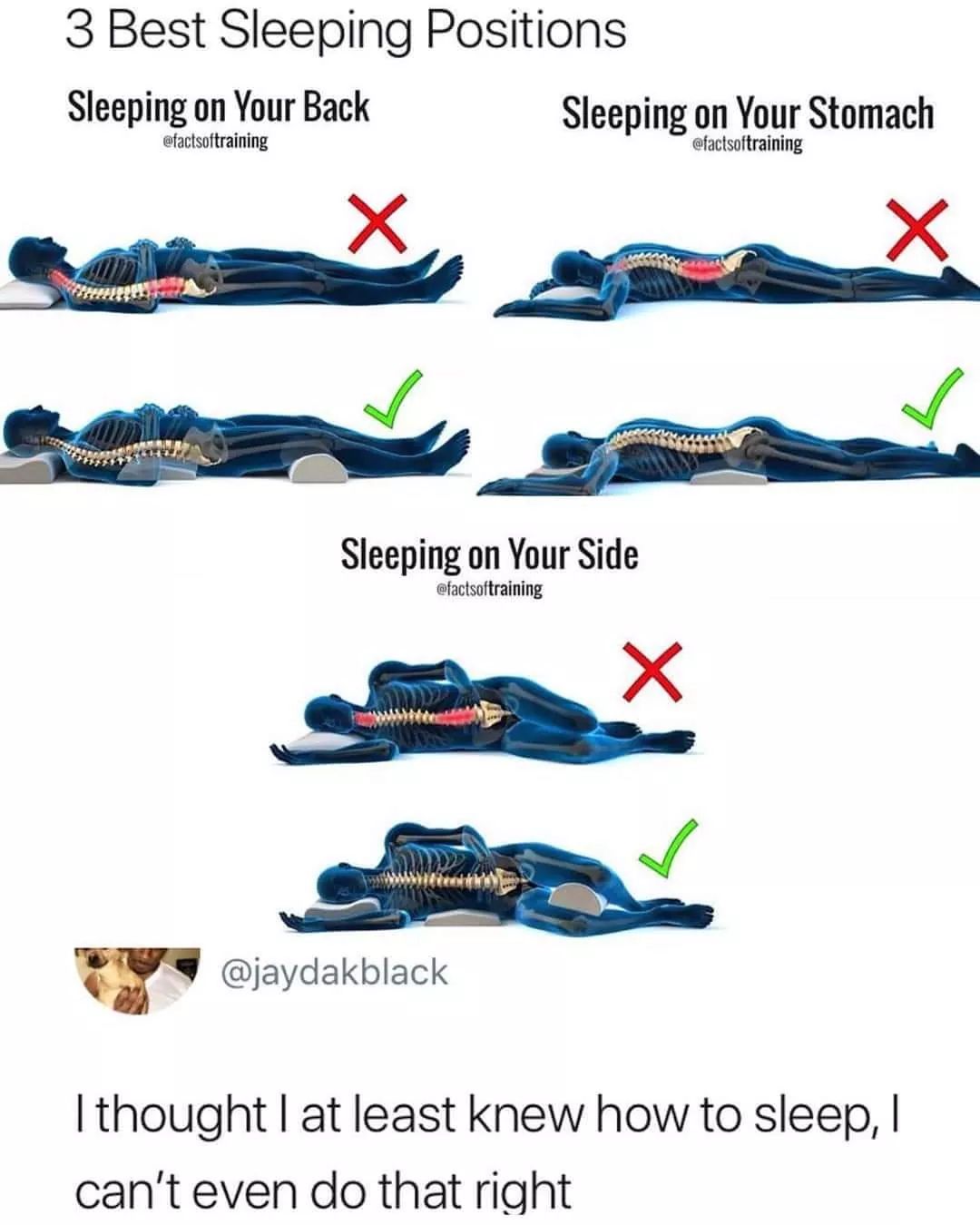 3 Best Sleeping Positions

Sleeping on Your Back
@factsoftraining

Sleeping on Your Stomach
@factsoftraining

Sleeping on Your Side
@factsoftraining

@jaydakblack

I thought I at least knew how to sleep, I can't even do that right