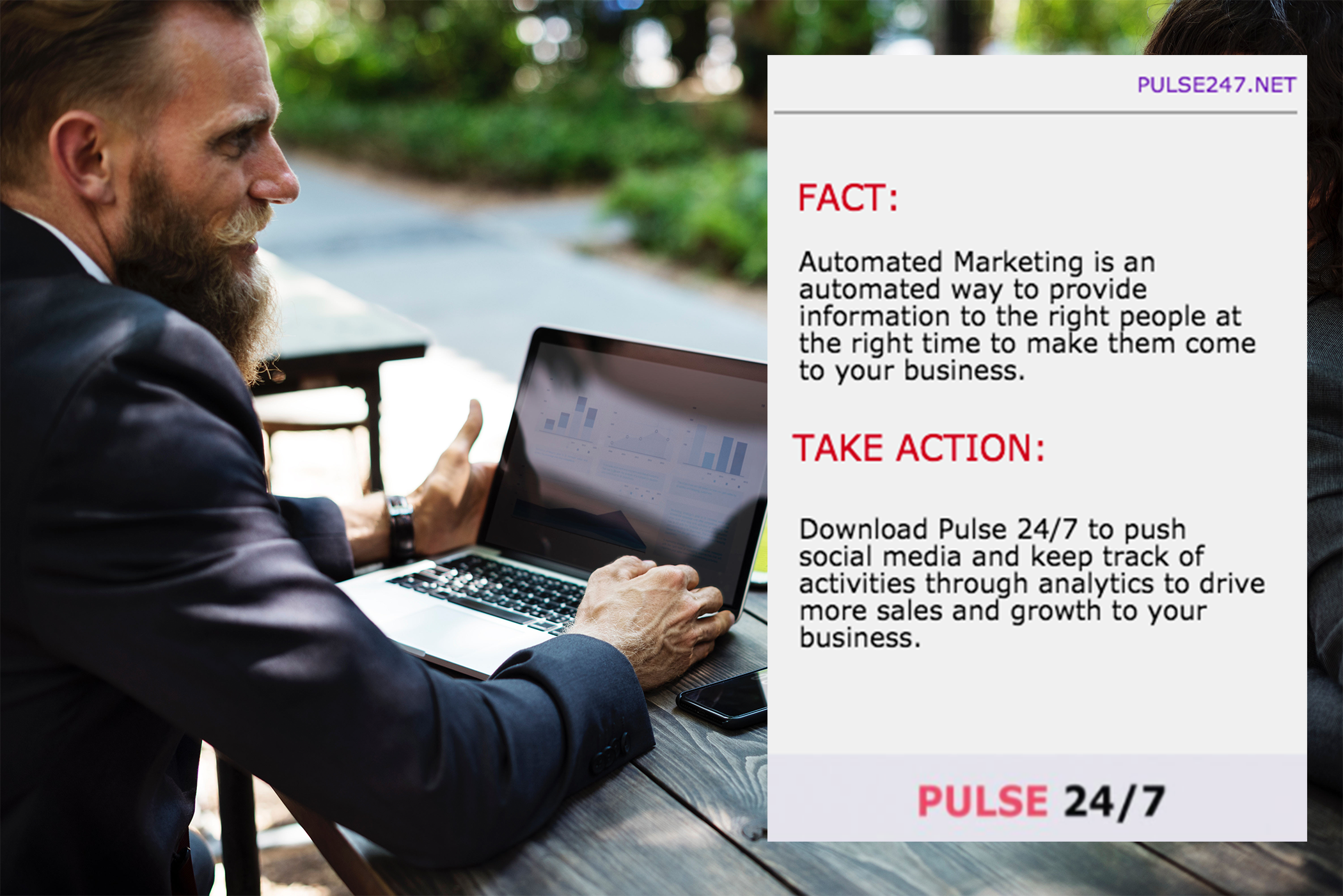 PULSE247.NET

FACT:

Automated Marketing is an automated way to provide information to the right people at the right time to make them come to your business.

TAKE ACTION:

Download Pulse 24/7 to push social media and keep track of activities through analytics to drive more sales and growth to your business.

PULSE 24/7