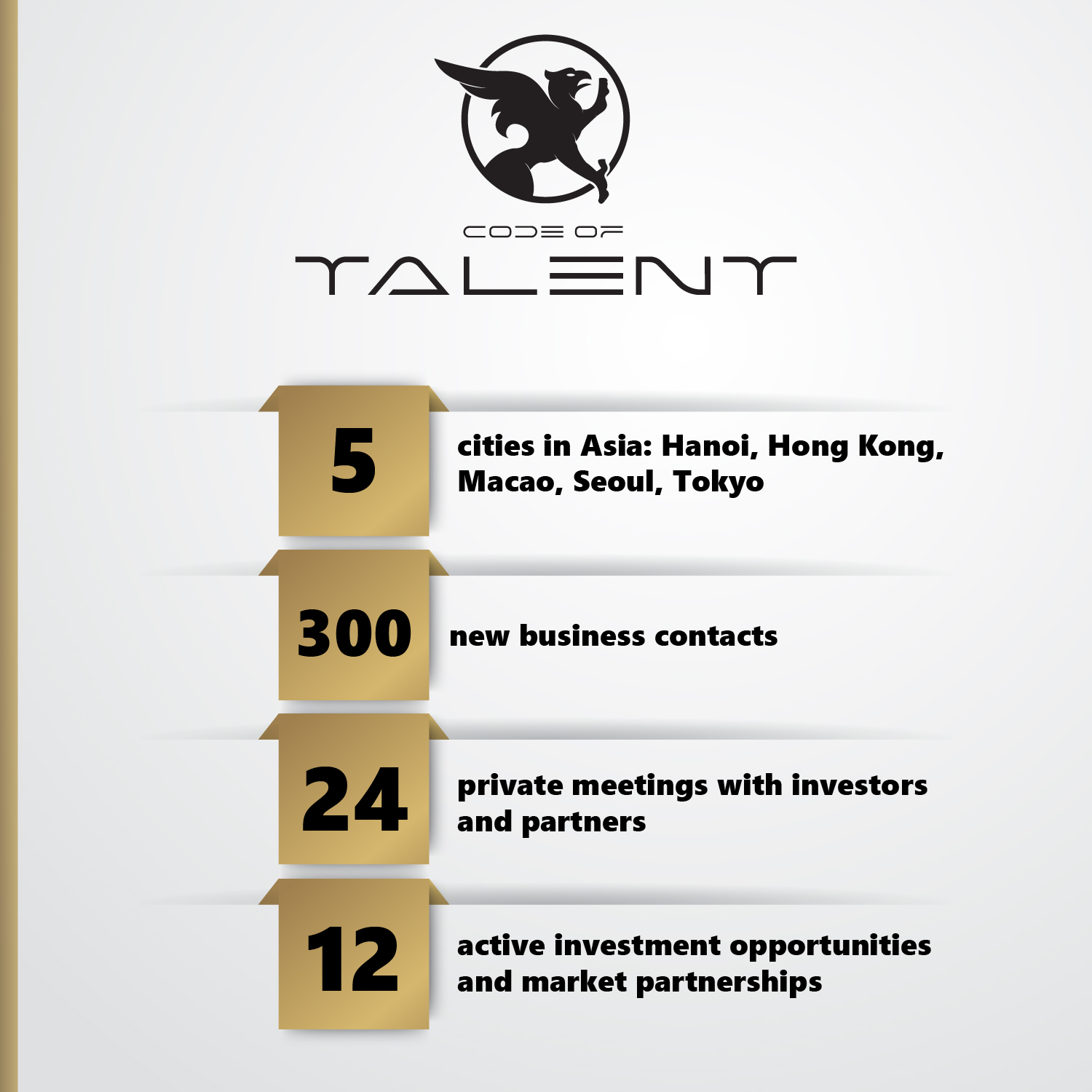 CODE OF
TALENT

5 cities in Asia: Hanoi, Hong Kong, Macao, Seoul, Tokyo

300 new business contacts

24 private meetings with investors and partners

12 active investment opportunities and market partnerships