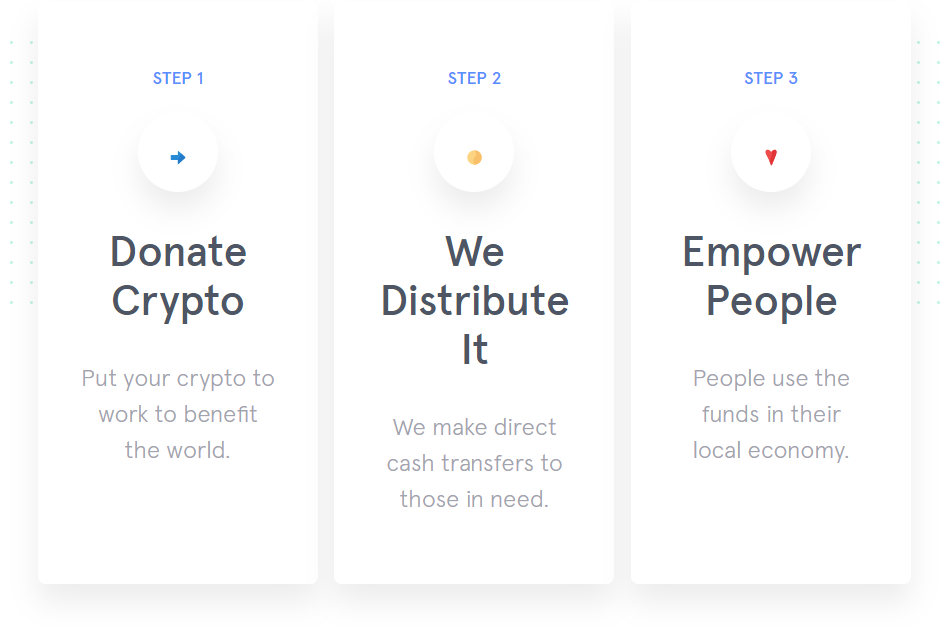 STEP 1

Donate Crypto

Put your crypto to work to benefit the world.

STEP 2

We Distribute It

We make direct cash transfers to those in need.

STEP 3

Empower People

People use the funds in their local economy.