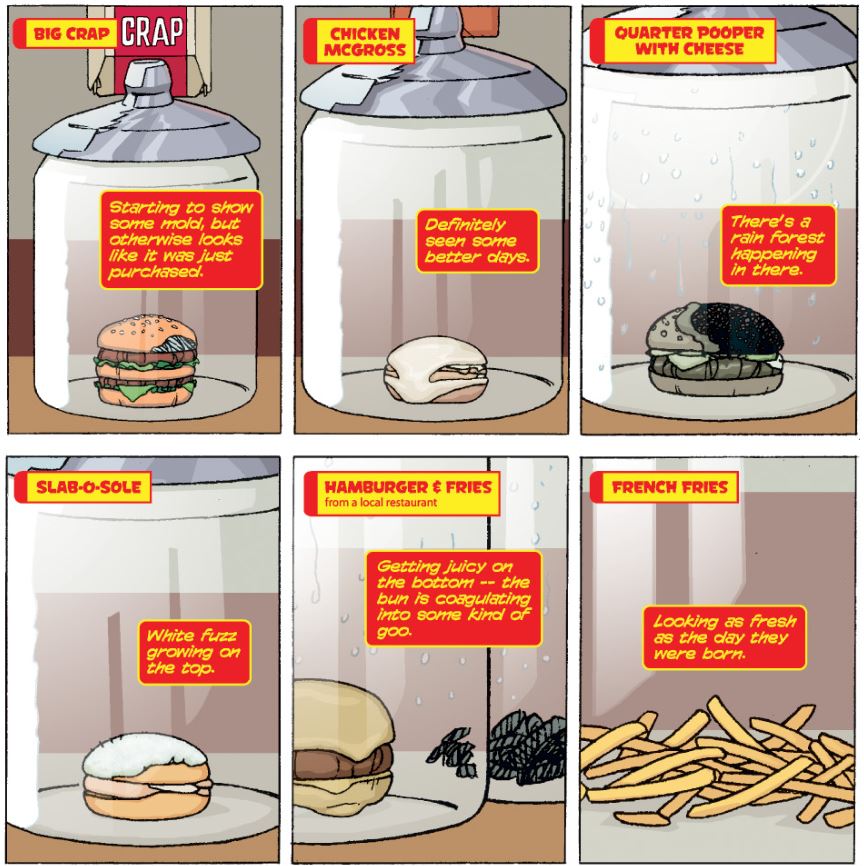 BIG CRAP

CRAP

Starting to show some mold, but otherwise looks like it was just purchased.

CHICKEN MCGROSS

Definitely seen some better days.

QUARTER POOPER WITH CHEESE

There's a rain forest happening in there.

SLAB-O-SOLE

White fuzz growing on the top.

HAMBURGER & FRIES
from a local restaurant

Getting juicy on the bottom -- the bun is coagulating into some kind of goo.

FRENCH FRIES

Looking as fresh as the day they were born.