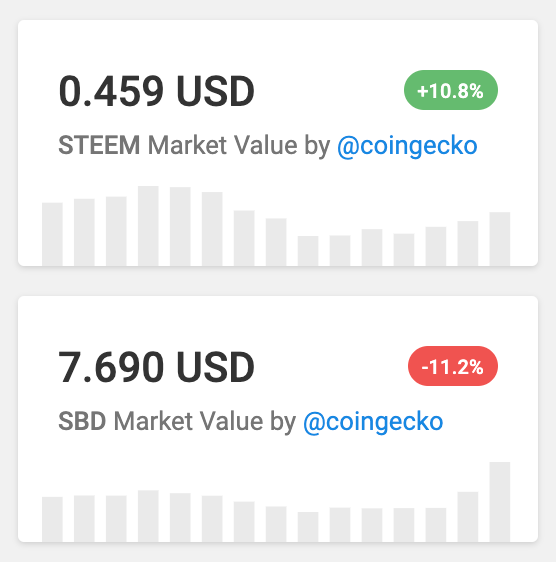 0.459 USD

+10.8%

STEEM Market Value by @coingecko

7.690 USD

-11.2%

SBD Market Value by @coingecko