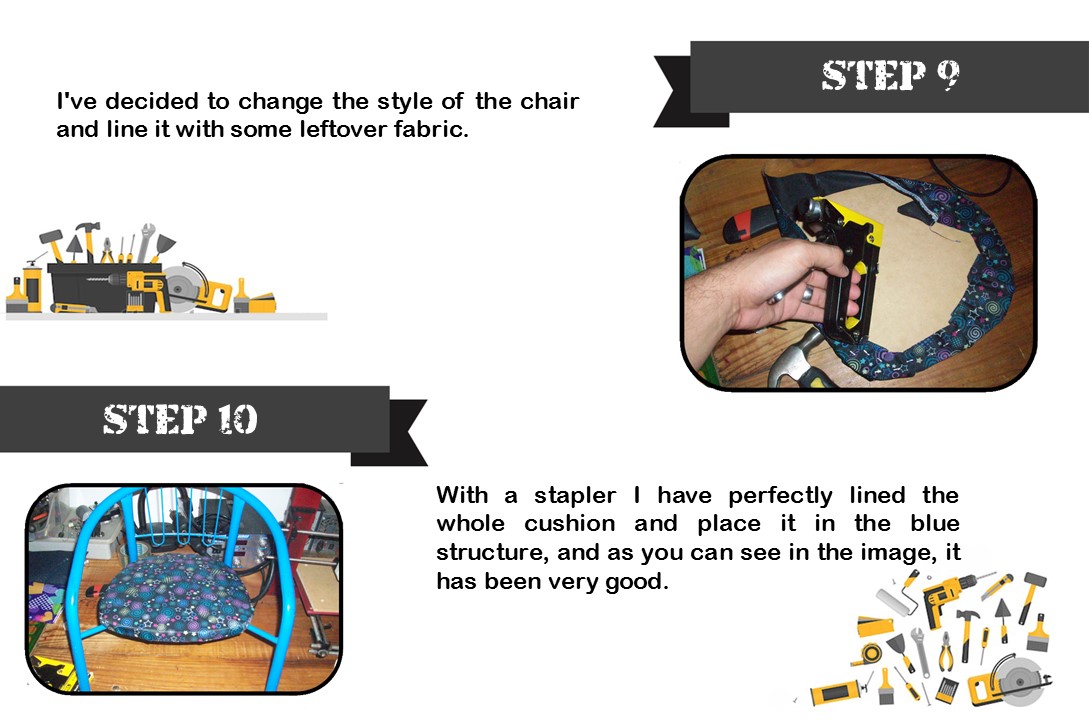 STEP 9

I've decided to change the style of the chair and line it with some leftover fabric.

STEP 10

With a stapler I have perfectly lined the whole cushion and place it in the blue structure, and as you can see in the image, it has been very good.