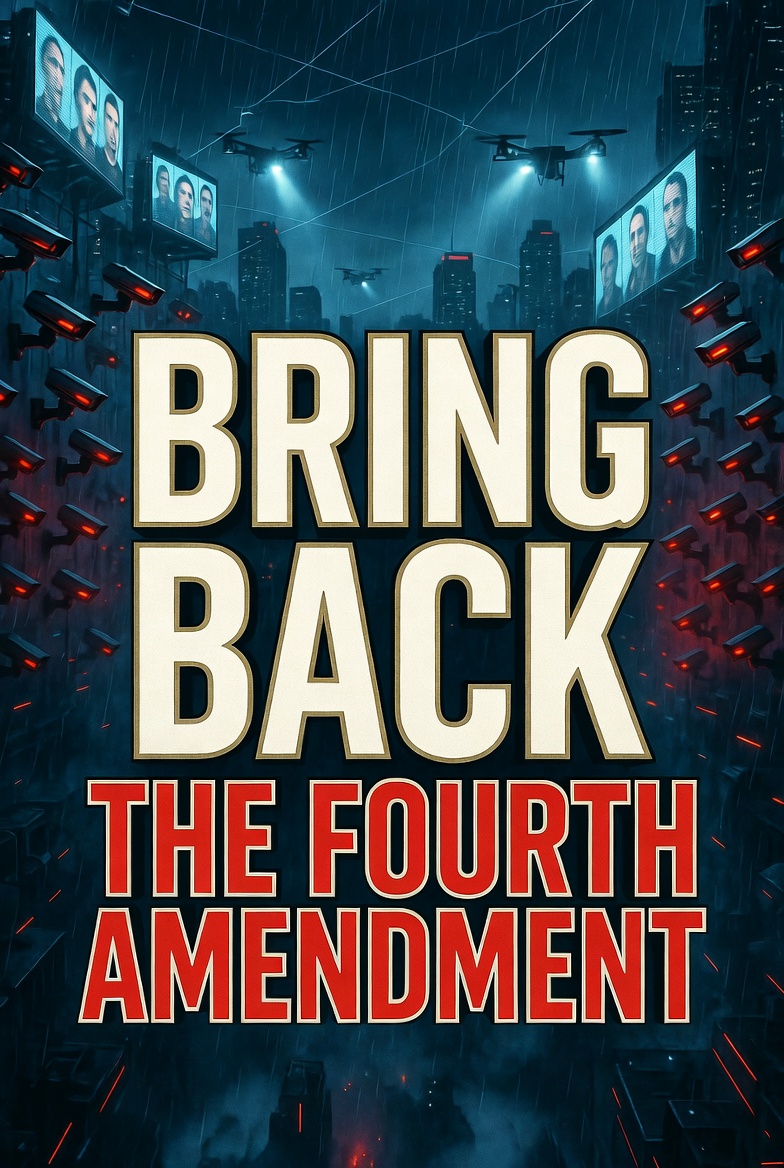 BRING BACK

THE FOURTH AMENDMENT