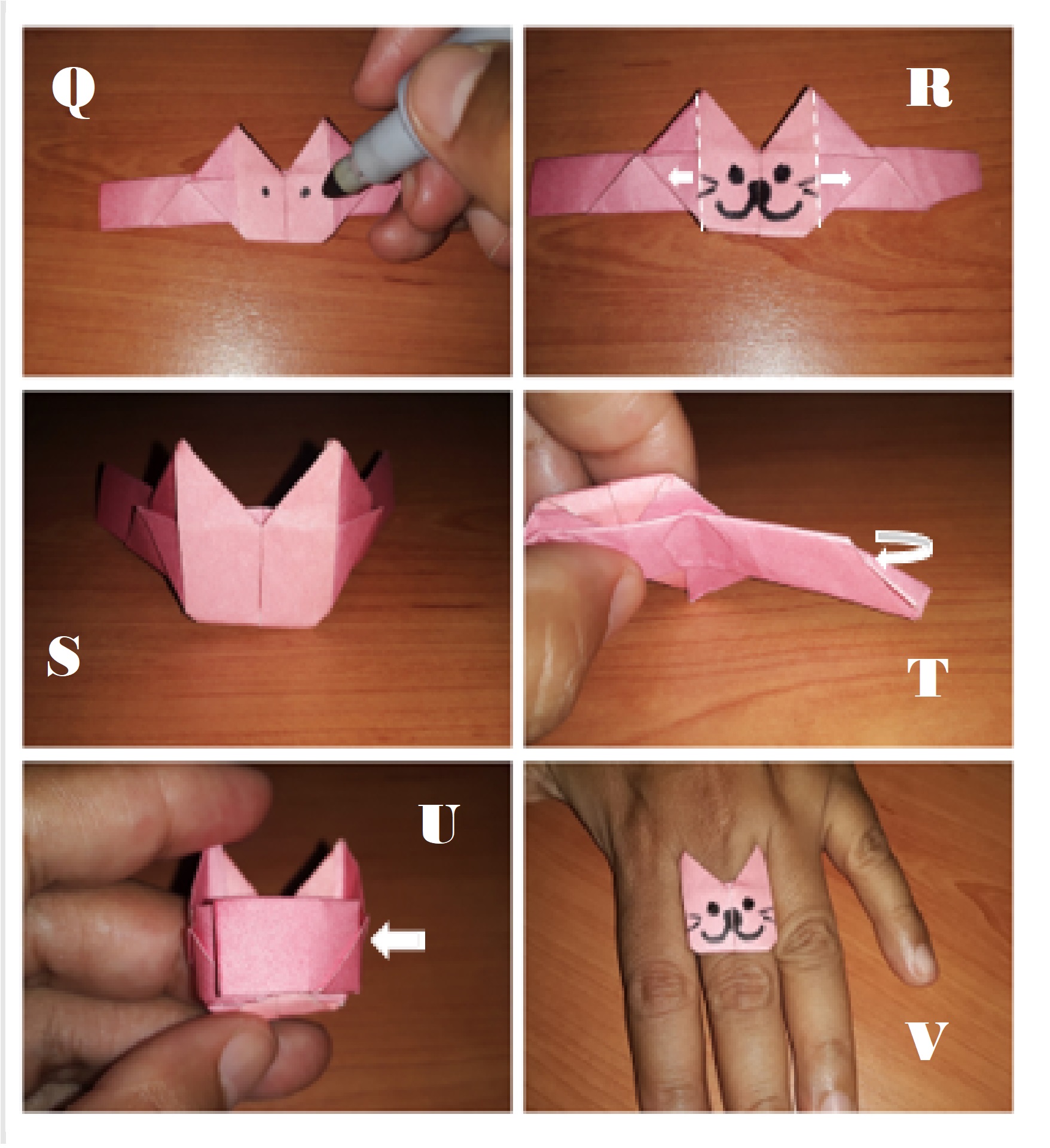 Q

R

S

T

U

V