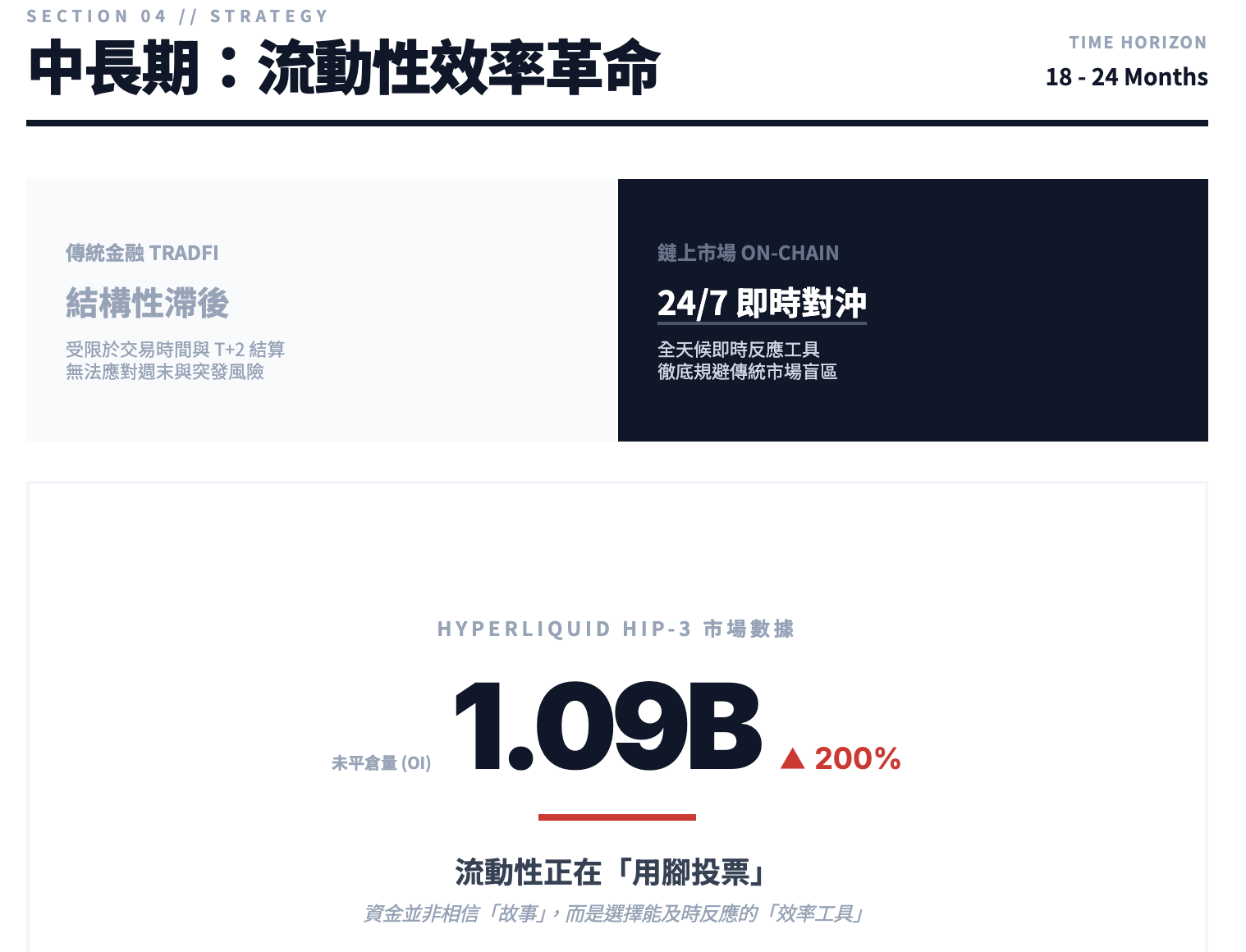 SECTION 04 // STRATEGY

中長期：流動性效率革命

TIME HORIZON
18 - 24 Months

傳統金融 TRADFI
結構性滯後
受限於交易時間與 T+2 結算
無法應對週末與突發風險

鏈上市場 ON-CHAIN
24/7 即時對沖
全天候即時反應工具
徹底規避傳統市場盲區

HYPERLIQUID HIP-3 市場數據

未平倉量 (OI) 1.09B ▲ 200%

流動性正在「用腳投票」
資金並非相信「故事」，而是選擇能及時反應的「效率工具」