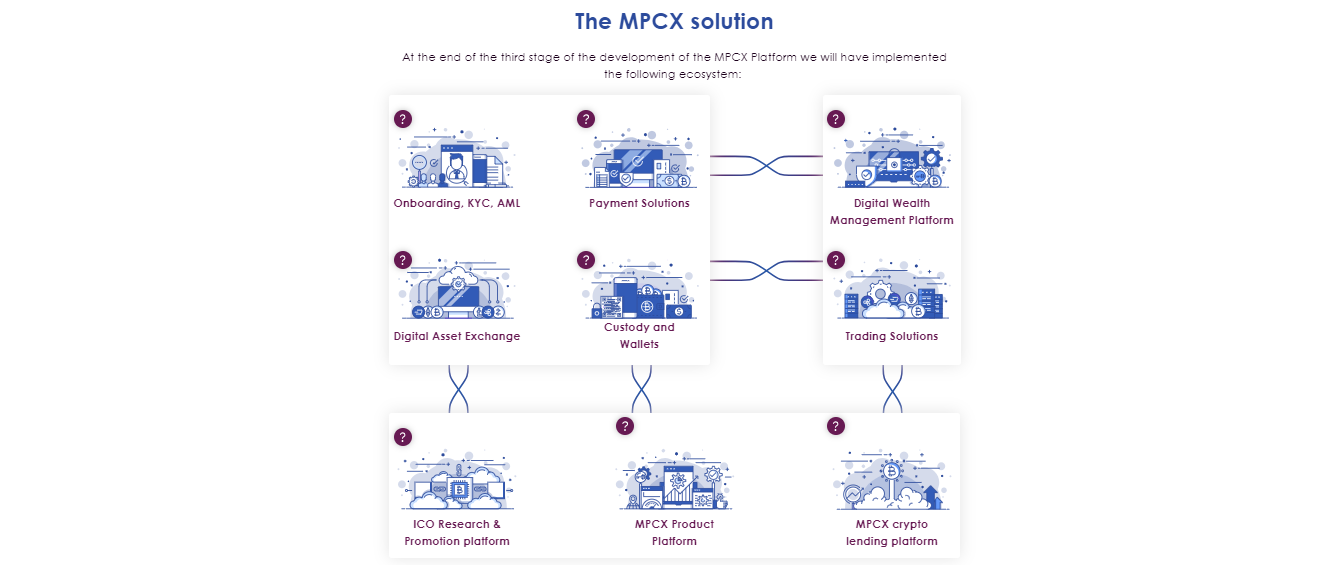 The MPCX solution

At the end of the third stage of the development of the MPCX Platform we will have implemented the following ecosystem:

?
Onboarding, KYC, AML

?
Payment Solutions

?
Digital Wealth Management Platform

?
Digital Asset Exchange

?
Custody and Wallets

?
Trading Solutions

?
ICO Research & Promotion platform

?
MPCX Product Platform

?
MPCX crypto lending platform