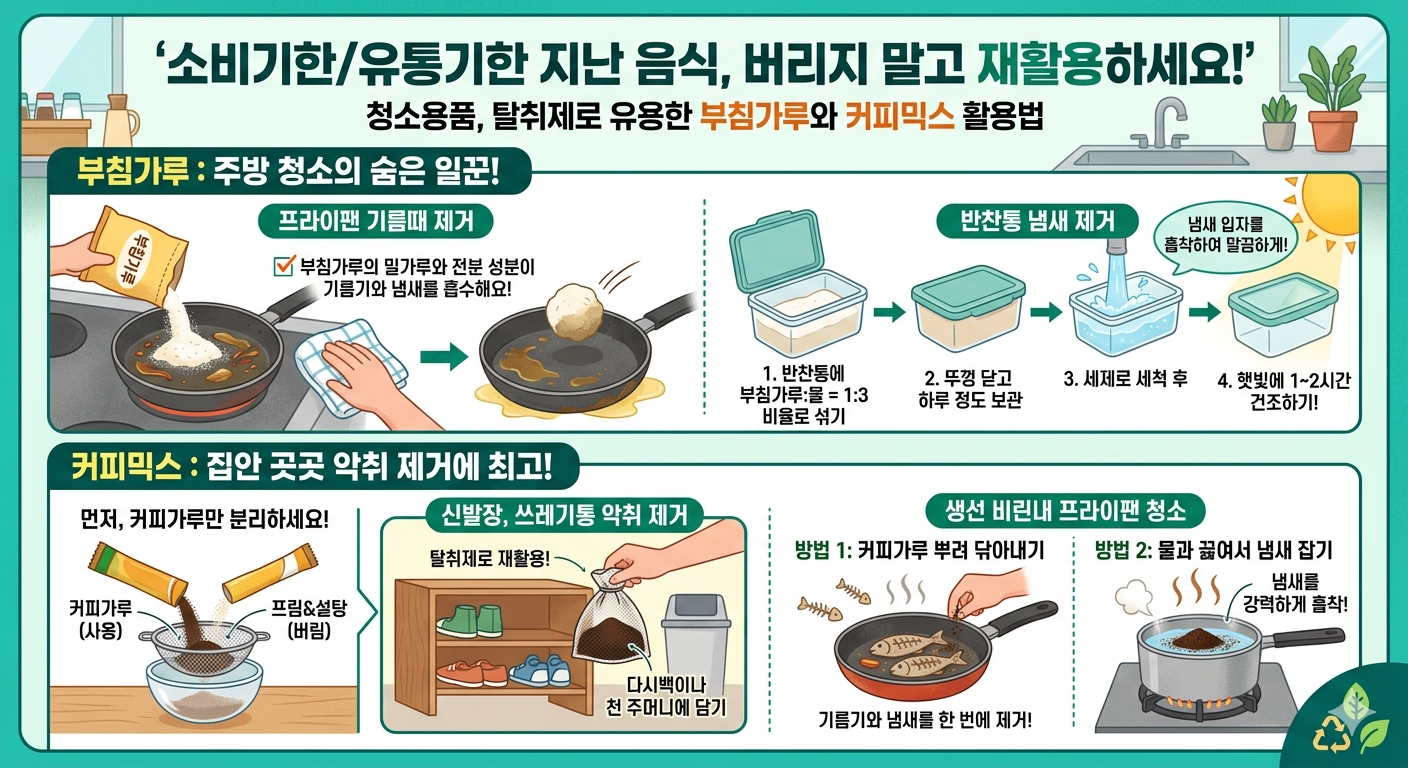 '소비기한/유통기한 지난 음식, 버리지 말고 재활용하세요!'

청소용품, 탈취제로 유용한 부침가루와 커피믹스 활용법

부침가루 : 주방 청소의 숨은 일꾼!

프라이팬 기름때 제거

부침가루

부침가루의 밀가루와 전분 성분이 기름기와 냄새를 흡수해요!

반찬통 냄새 제거

냄새 입자를 흡착하여 말끔하게!

1. 반찬통에 부침가루:물 = 1:3 비율로 섞기

2. 뚜껑 닫고 하루 정도 보관

3. 세제로 세척 후

4. 햇빛에 1~2시간 건조하기!

커피믹스 : 집안 곳곳 악취 제거에 최고!

먼저, 커피가루만 분리하세요!

커피가루 (사용)

프림&설탕 (버림)

신발장, 쓰레기통 악취 제거

탈취제로 재활용!

다시백이나 천 주머니에 담기

생선 비린내 프라이팬 청소

방법 1: 커피가루 뿌려 닦아내기

기름기와 냄새를 한 번에 제거!

방법 2: 물과 끓여서 냄새 잡기

냄새를 강력하게 흡착!