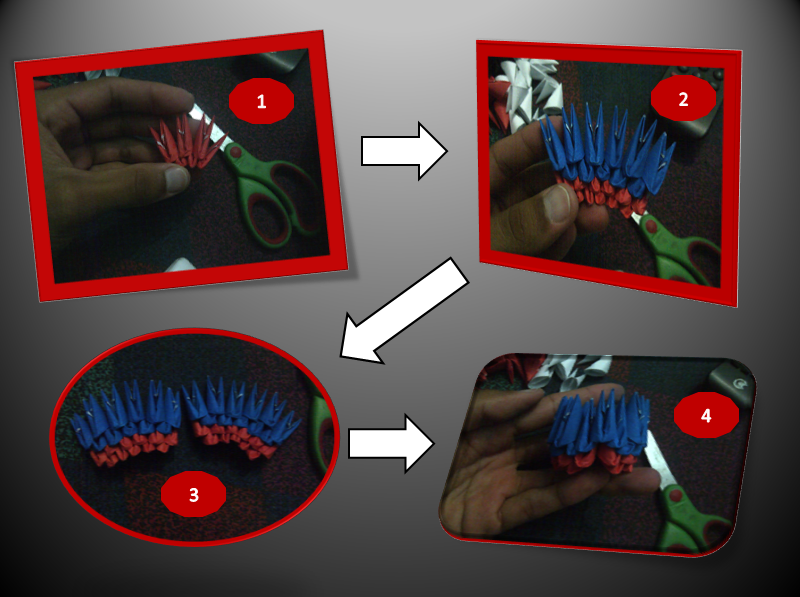 1

2

3

4