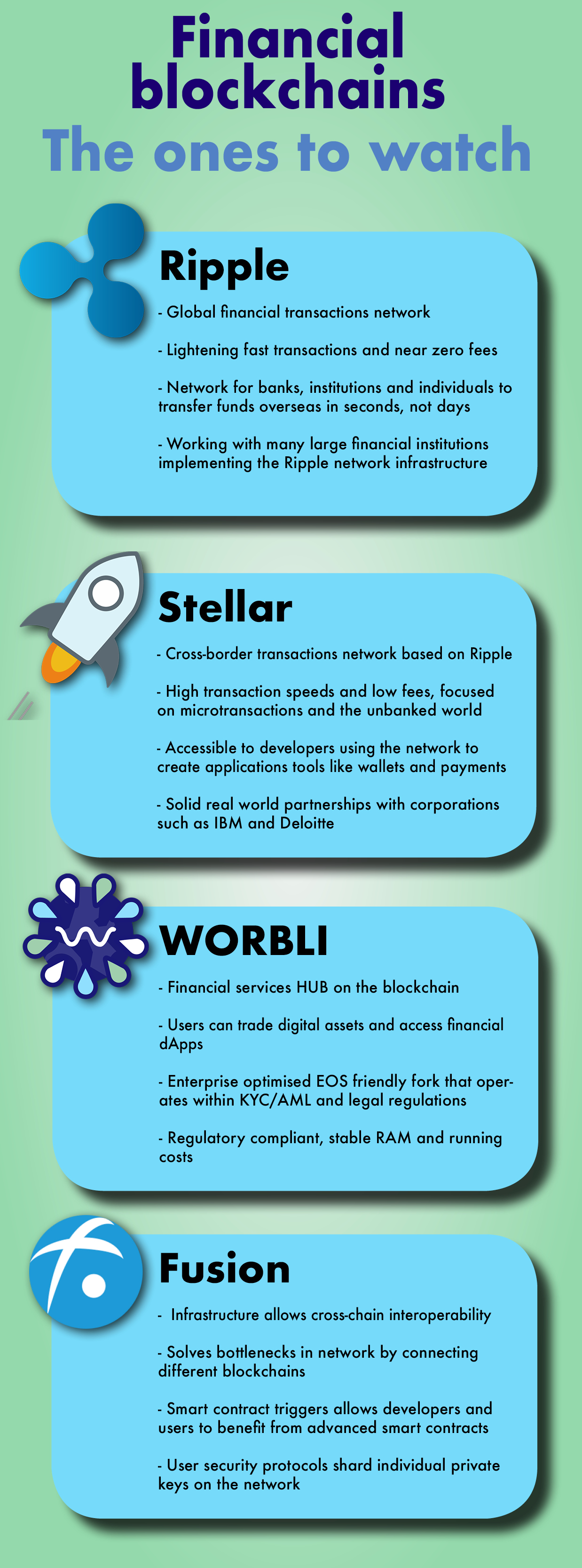 Financial blockchains
The ones to watch

Ripple

- Global financial transactions network

- Lightening fast transactions and near zero fees

- Network for banks, institutions and individuals to transfer funds overseas in seconds, not days

- Working with many large financial institutions implementing the Ripple network infrastructure

Stellar

- Cross-border transactions network based on Ripple

- High transaction speeds and low fees, focused on microtransactions and the unbanked world

- Accessible to developers using the network to create applications tools like wallets and payments

- Solid real world partnerships with corporations such as IBM and Deloitte

WORBLI

- Financial services HUB on the blockchain

- Users can trade digital assets and access financial dApps

- Enterprise optimised EOS friendly fork that operates within KYC/AML and legal regulations

- Regulatory compliant, stable RAM and running costs

Fusion

- Infrastructure allows cross-chain interoperability

- Solves bottlenecks in network by connecting different blockchains

- Smart contract triggers allows developers and users to benefit from advanced smart contracts

- User security protocols shard individual private keys on the network