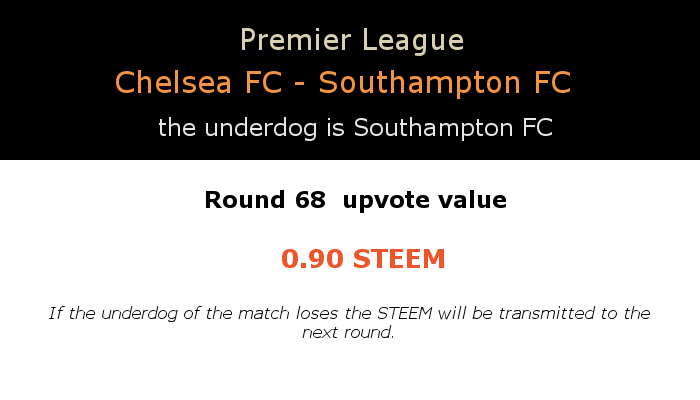 Premier League

Chelsea FC - Southampton FC

the underdog is Southampton FC

Round 68 upvote value

0.90 STEEM

If the underdog of the match loses the STEEM will be transmitted to the next round.