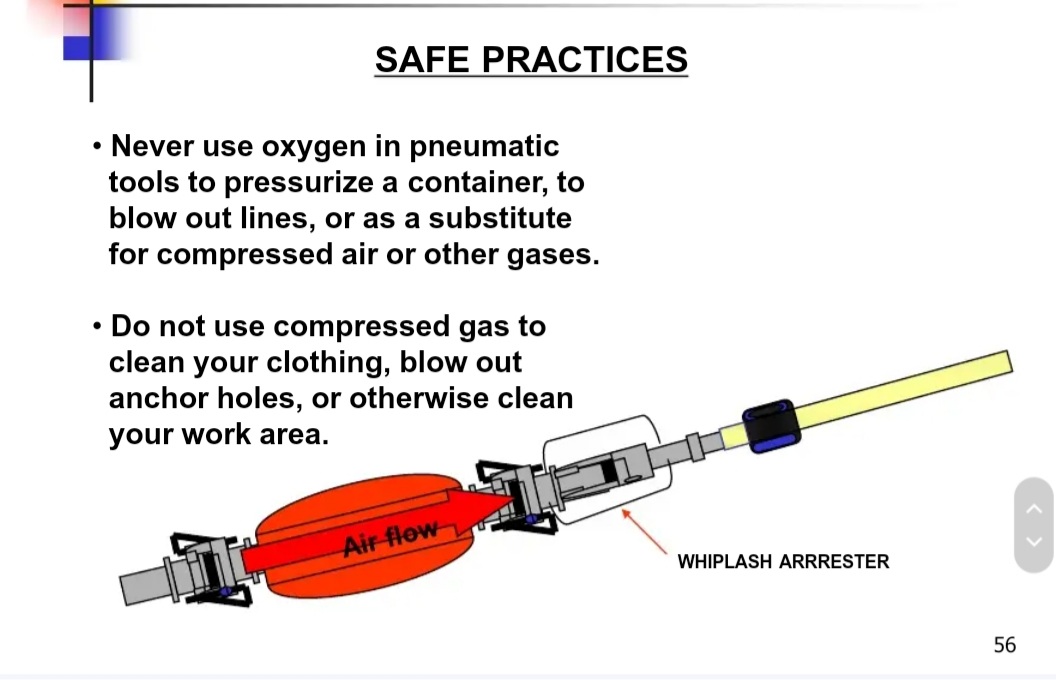 SAFE PRACTICES

• Never use oxygen in pneumatic tools to pressurize a container, to blow out lines, or as a substitute for compressed air or other gases.

• Do not use compressed gas to clean your clothing, blow out anchor holes, or otherwise clean your work area.

Air flow

WHIPLASH ARRRESTER

56