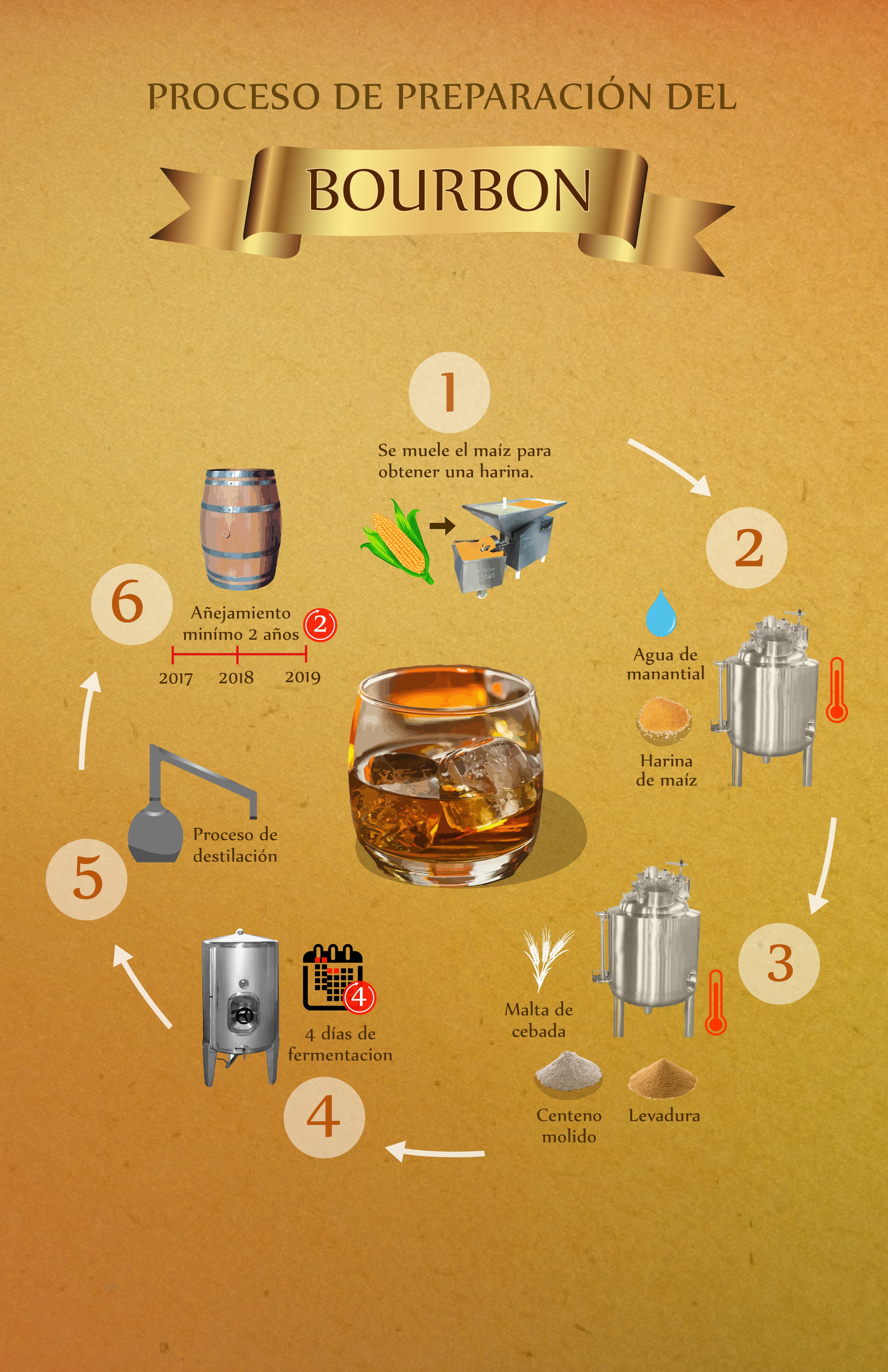 PROCESO DE PREPARACIÓN DEL

BOURBON

1

Se muele el maíz para obtener una harina.

2

Agua de manantial

Harina de maíz

3

Malta de cebada

Centeno molido

Levadura

4

4

4 días de fermentacion

5

Proceso de destilación

6

Añejamiento minímo 2 años

2

2017 2018 2019