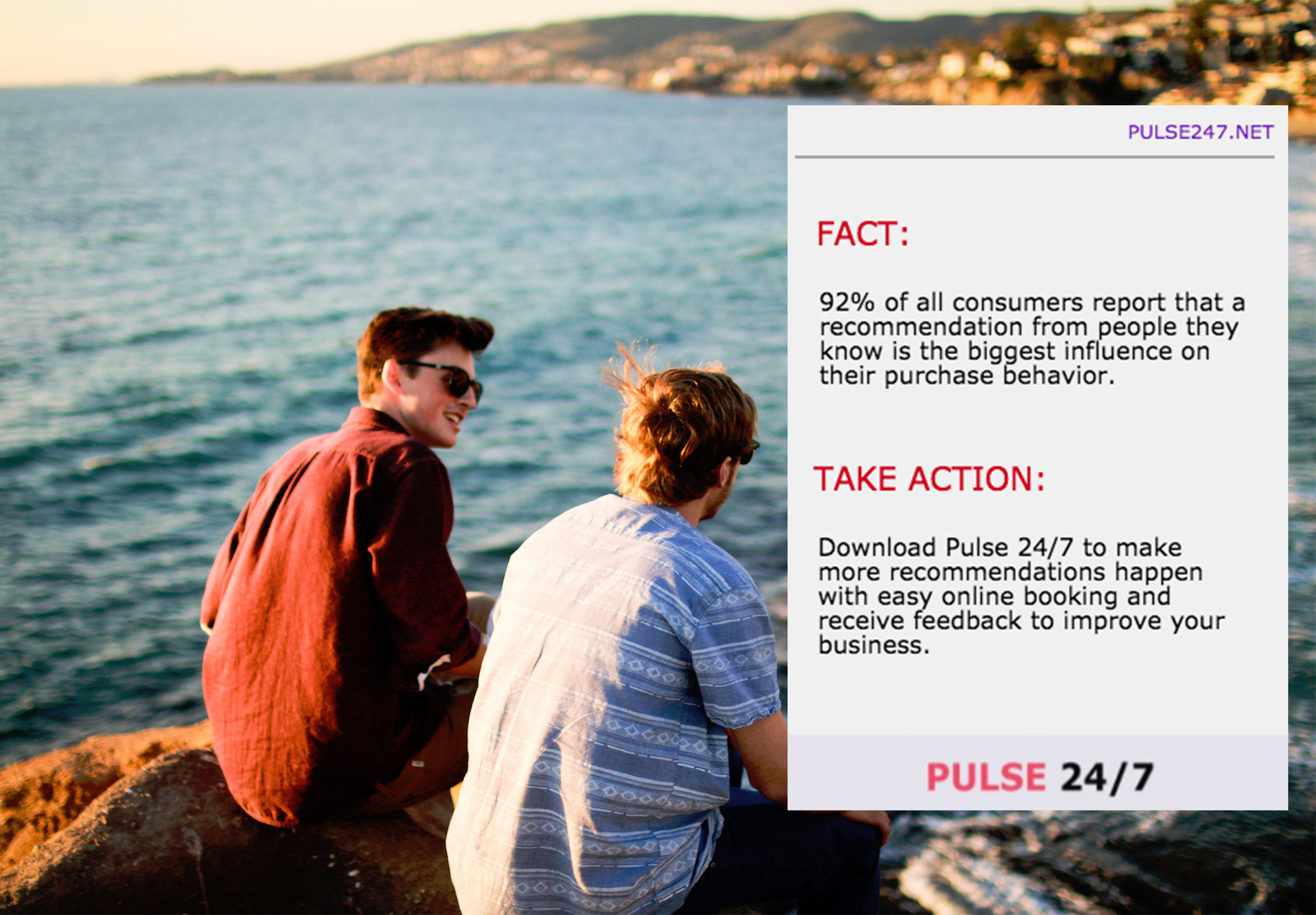 PULSE247.NET

FACT:

92% of all consumers report that a recommendation from people they know is the biggest influence on their purchase behavior.

TAKE ACTION:

Download Pulse 24/7 to make more recommendations happen with easy online booking and receive feedback to improve your business.

PULSE 24/7