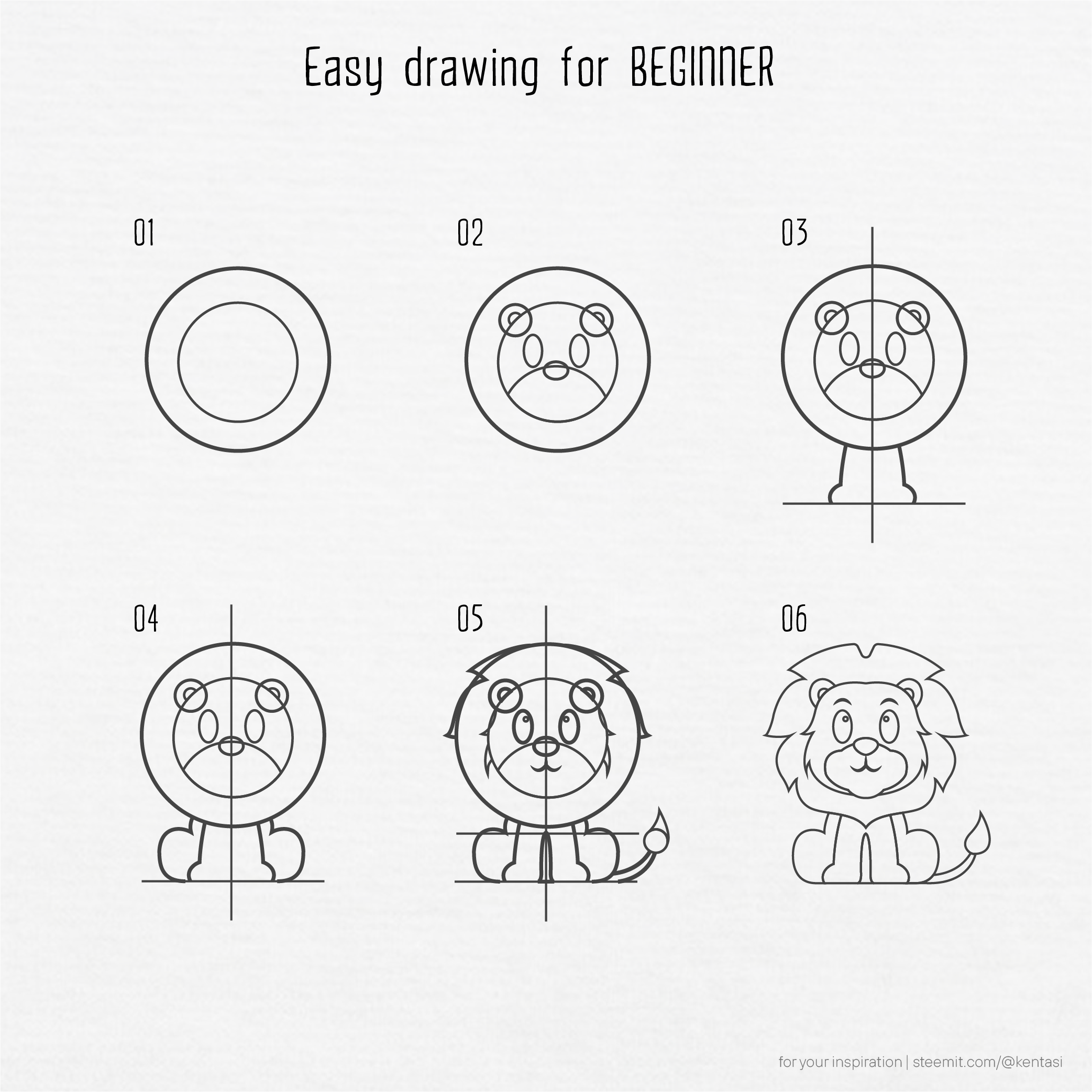 Easy drawing for BEGINNER

01

02

03

04

05

06

for your inspiration | steemit.com/@kentasi