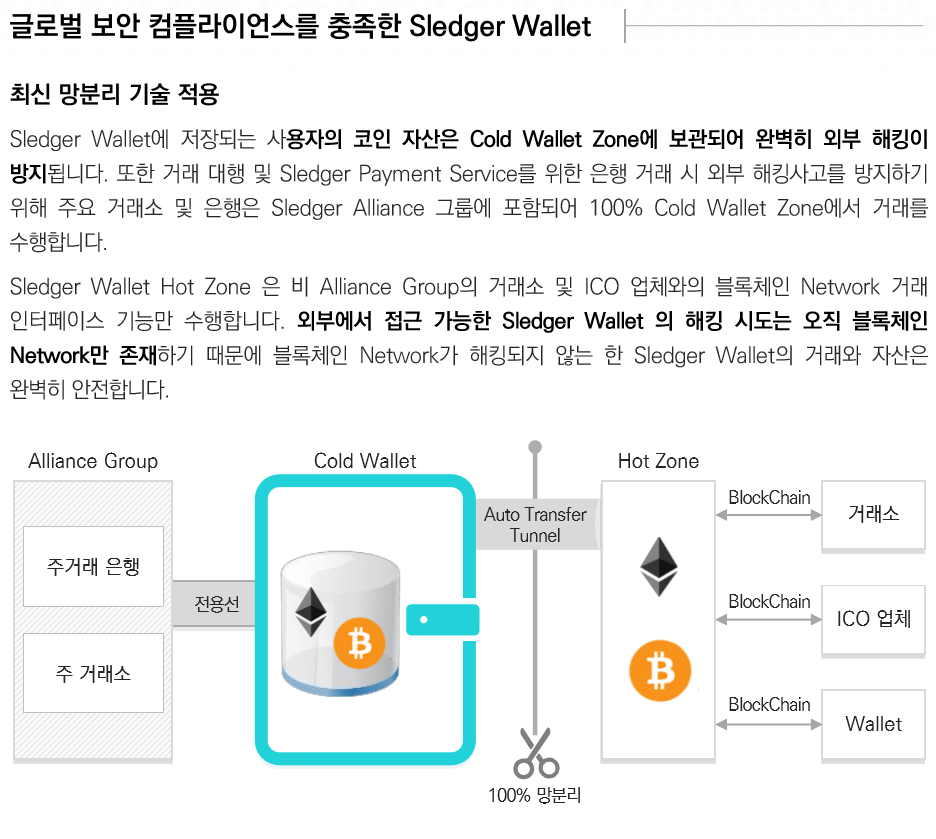 글로벌 보안 컴플라이언스를 충족한 Sledger Wallet

최신 망분리 기술 적용

Sledger Wallet에 저장되는 사용자의 코인 자산은 Cold Wallet Zone에 보관되어 완벽히 외부 해킹이 방지됩니다. 또한 거래 대행 및 Sledger Payment Service를 위한 은행 거래 시 외부 해킹사고를 방지하기 위해 주요 거래소 및 은행은 Sledger Alliance 그룹에 포함되어 100% Cold Wallet Zone에서 거래를 수행합니다.

Sledger Wallet Hot Zone 은 비 Alliance Group의 거래소 및 ICO 업체와의 블록체인 Network 거래 인터페이스 기능만 수행합니다. 외부에서 접근 가능한 Sledger Wallet 의 해킹 시도는 오직 블록체인 Network만 존재하기 때문에 블록체인 Network가 해킹되지 않는 한 Sledger Wallet의 거래와 자산은 완벽히 안전합니다.

Alliance Group

주거래 은행

주 거래소

전용선

Cold Wallet

Auto Transfer Tunnel

100% 망분리

Hot Zone

BlockChain

거래소

BlockChain

ICO 업체

BlockChain

Wallet