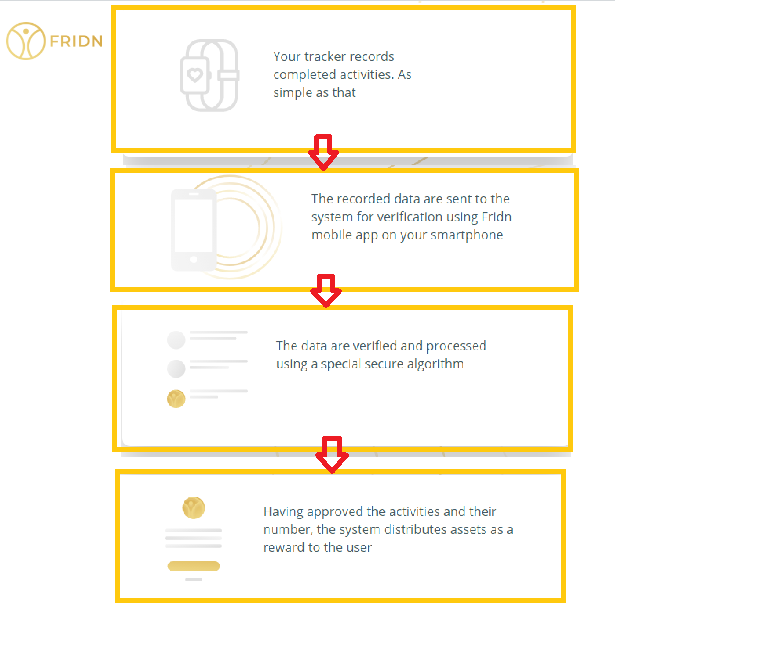 FRIDN

Your tracker records completed activities. As simple as that

The recorded data are sent to the system for verification using Fridn mobile app on your smartphone

The data are verified and processed using a special secure algorithm

Having approved the activities and their number, the system distributes assets as a reward to the user