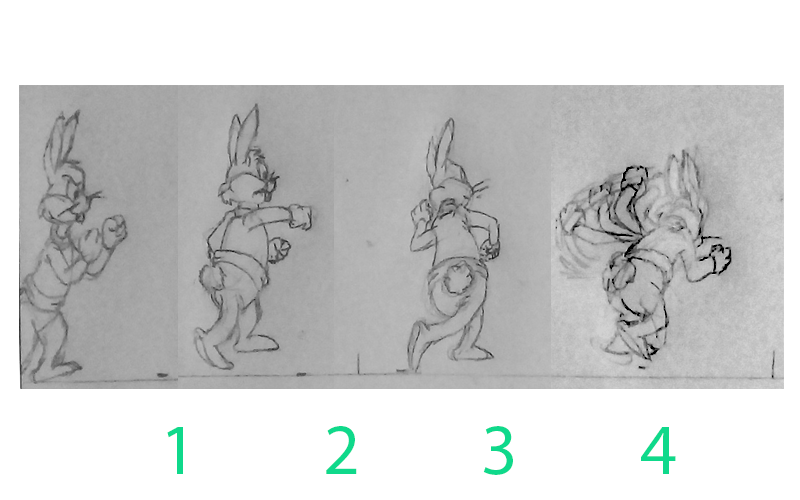 1 2 3 4