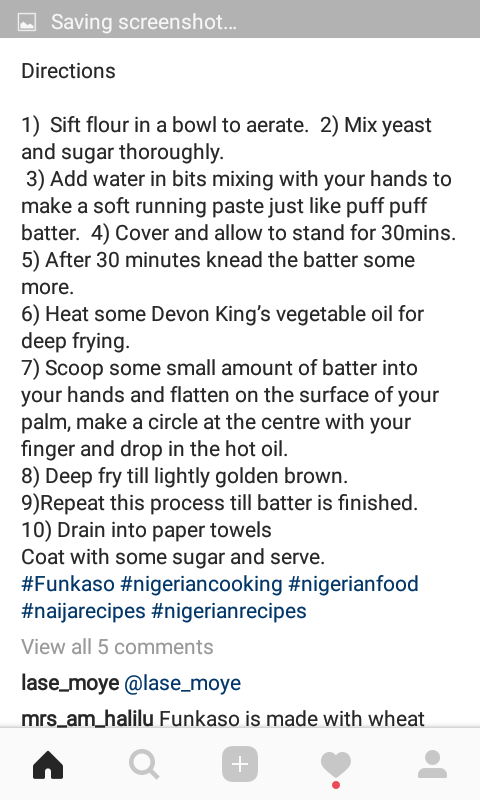 Saving screenshot...

Directions

1) Sift flour in a bowl to aerate. 2) Mix yeast and sugar thoroughly.
3) Add water in bits mixing with your hands to make a soft running paste just like puff puff batter. 4) Cover and allow to stand for 30mins.
5) After 30 minutes knead the batter some more.
6) Heat some Devon King's vegetable oil for deep frying.
7) Scoop some small amount of batter into your hands and flatten on the surface of your palm, make a circle at the centre with your finger and drop in the hot oil.
8) Deep fry till lightly golden brown.
9)Repeat this process till batter is finished.
10) Drain into paper towels
Coat with some sugar and serve.
#Funkaso #nigeriancooking #nigerianfood #naijarecipes #nigerianrecipes

View all 5 comments

lase_moye @lase_moye

mrs_am_halilu Funkaso is made with wheat