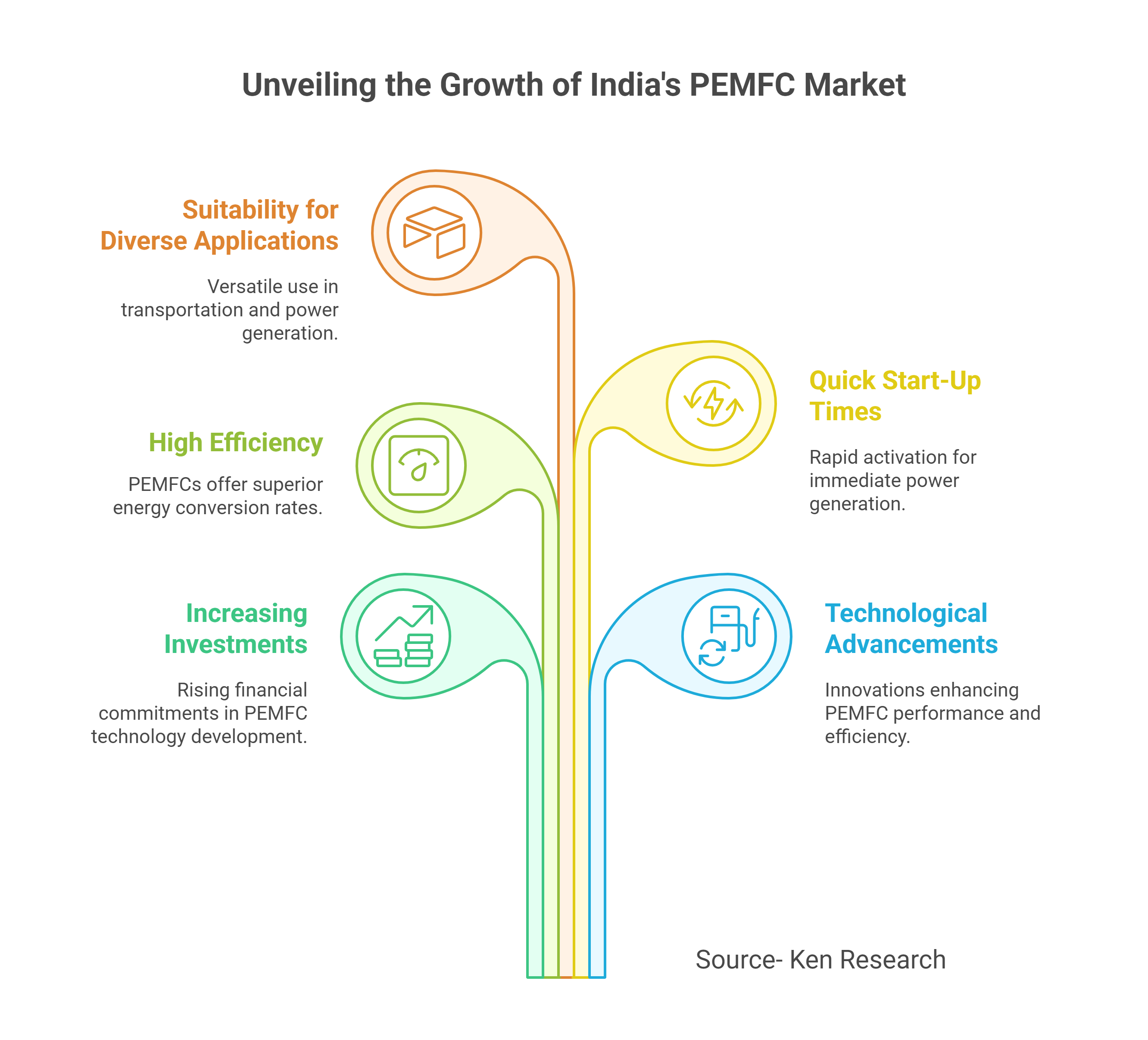 Unveiling the Growth of India's PEMFC Market

Suitability for Diverse Applications

Versatile use in transportation and power generation.

Quick Start-Up Times

Rapid activation for immediate power generation.

High Efficiency

PEMFCs offer superior energy conversion rates.

Increasing Investments

Rising financial commitments in PEMFC technology development.

Technological Advancements

Innovations enhancing PEMFC performance and efficiency.

Source- Ken Research