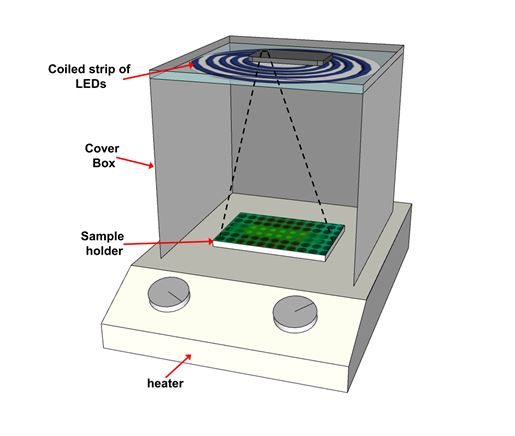 Coiled strip of LEDs

Cover Box

Sample holder

heater