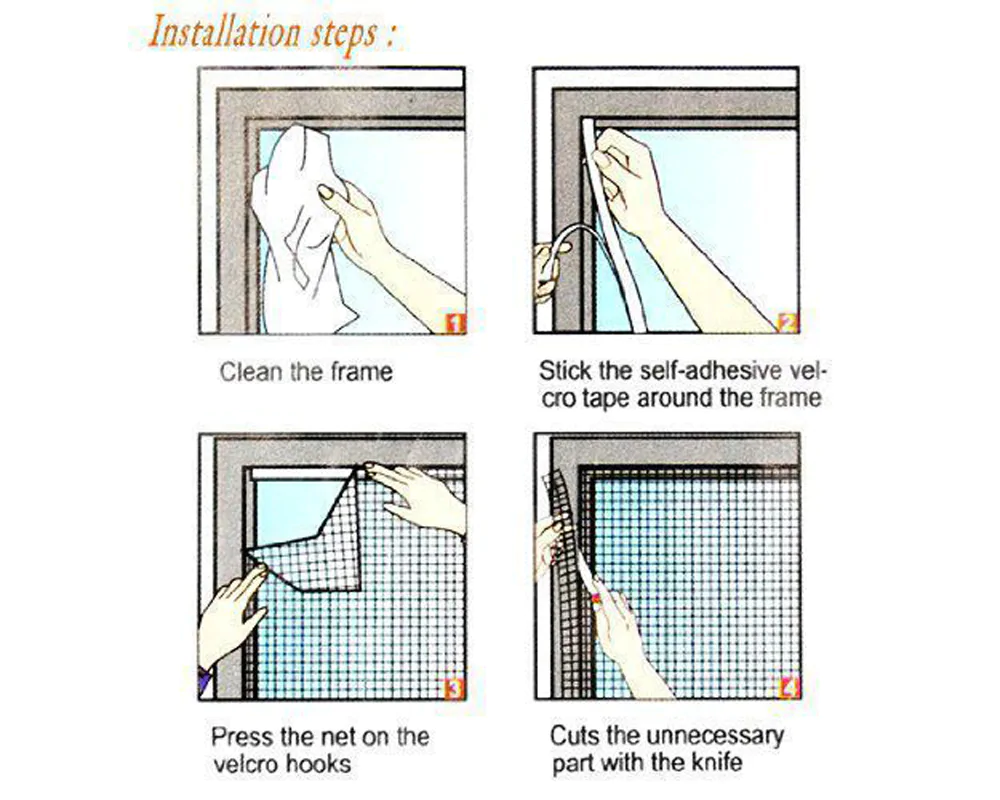 Installation steps :

1

Clean the frame

2

Stick the self-adhesive velcro tape around the frame

3

Press the net on the velcro hooks

4

Cuts the unnecessary part with the knife