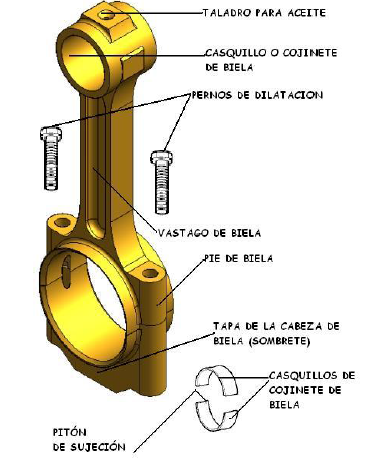 TALADRO PARA ACEITE

CASQUILLO O COJINETE DE BIELA

PERNOS DE DILATACION

VASTAGO DE BIELA

PIE DE BIELA

TAPA DE LA CABEZA DE BIELA (SOMBRETE)

CASQUILLOS DE COJINETE DE BIELA

PITÓN DE SUJECIÓN