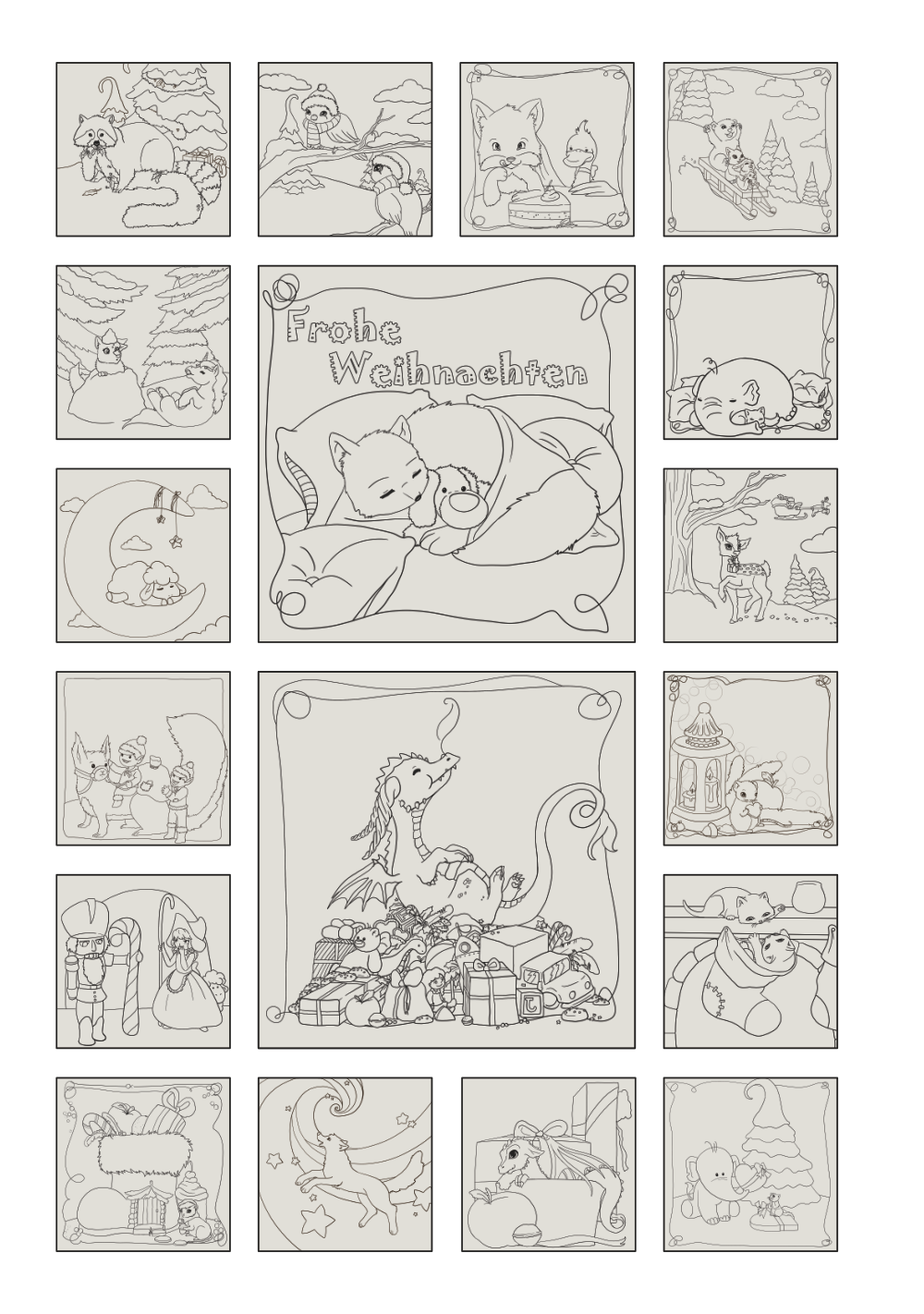 Frohe Weihnachten