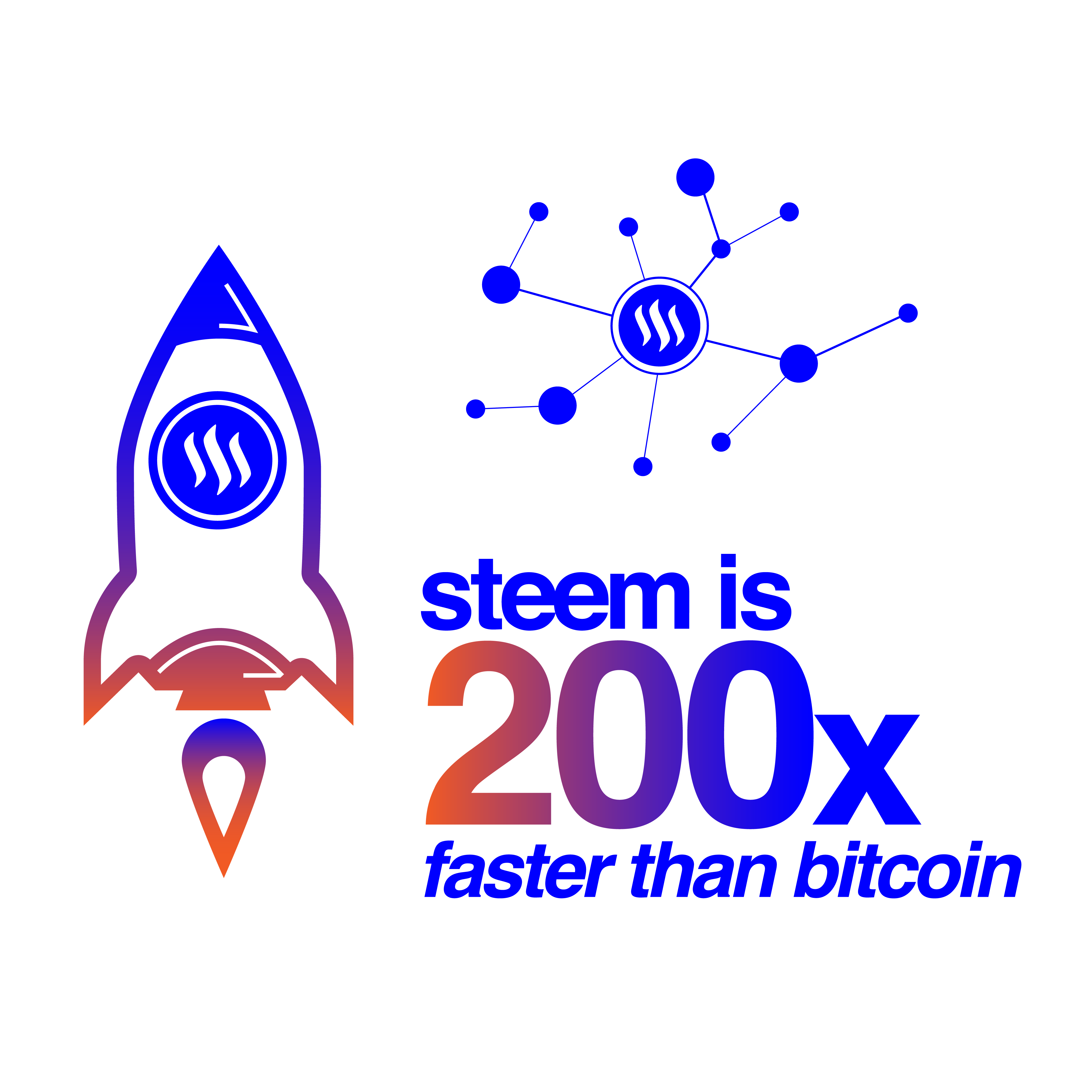 steem is
200x
faster than bitcoin