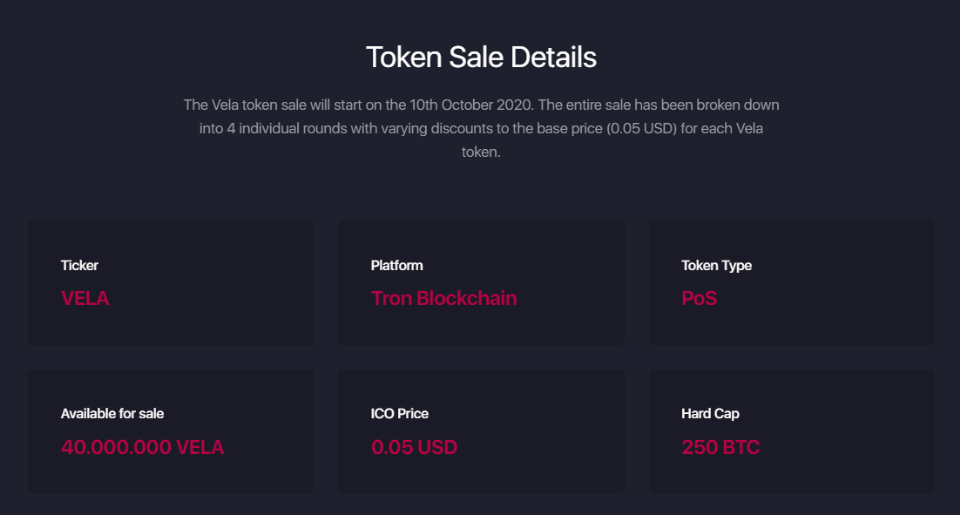 Token Sale Details

The Vela token sale will start on the 10th October 2020. The entire sale has been broken down into 4 individual rounds with varying discounts to the base price (0.05 USD) for each Vela token.

Ticker
VELA

Platform
Tron Blockchain

Token Type
PoS

Available for sale
40.000.000 VELA

ICO Price
0.05 USD

Hard Cap
250 BTC