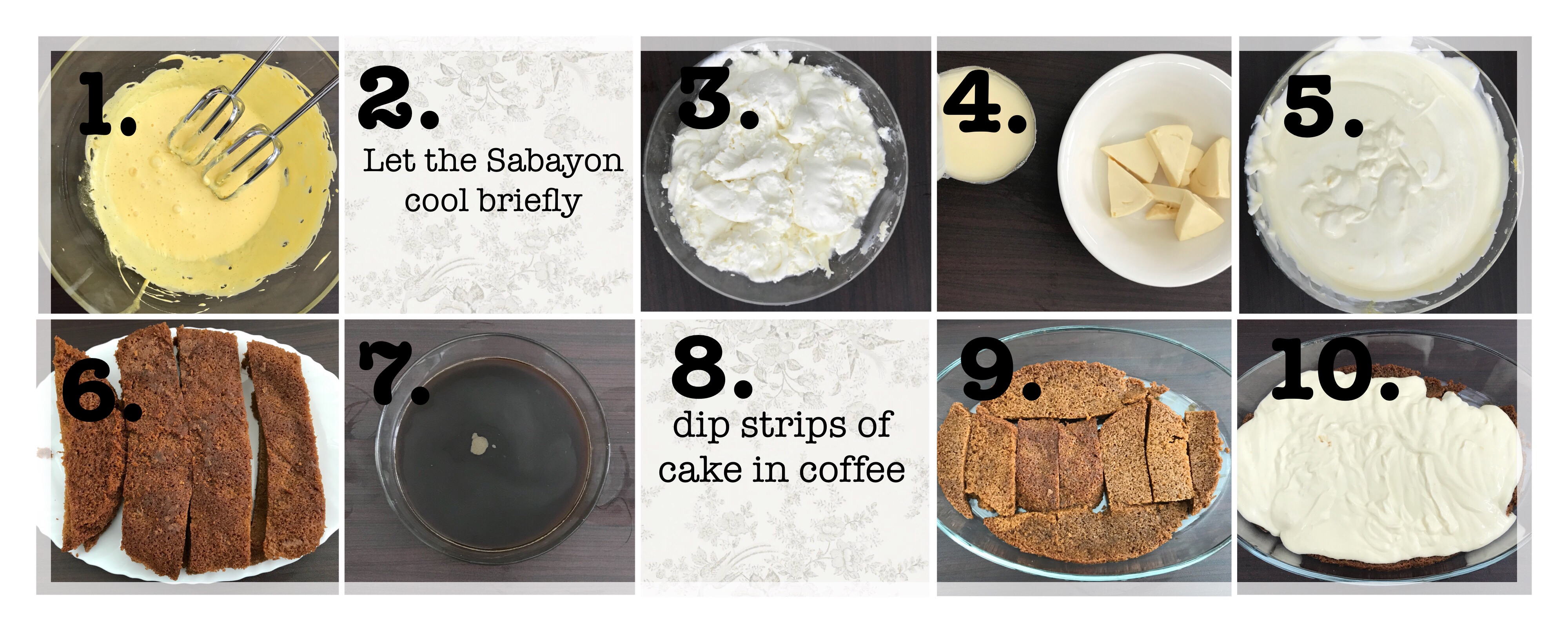 1.

2.
Let the Sabayon cool briefly

3.

4.

5.

6.

7.

8.
dip strips of cake in coffee

9.

10.